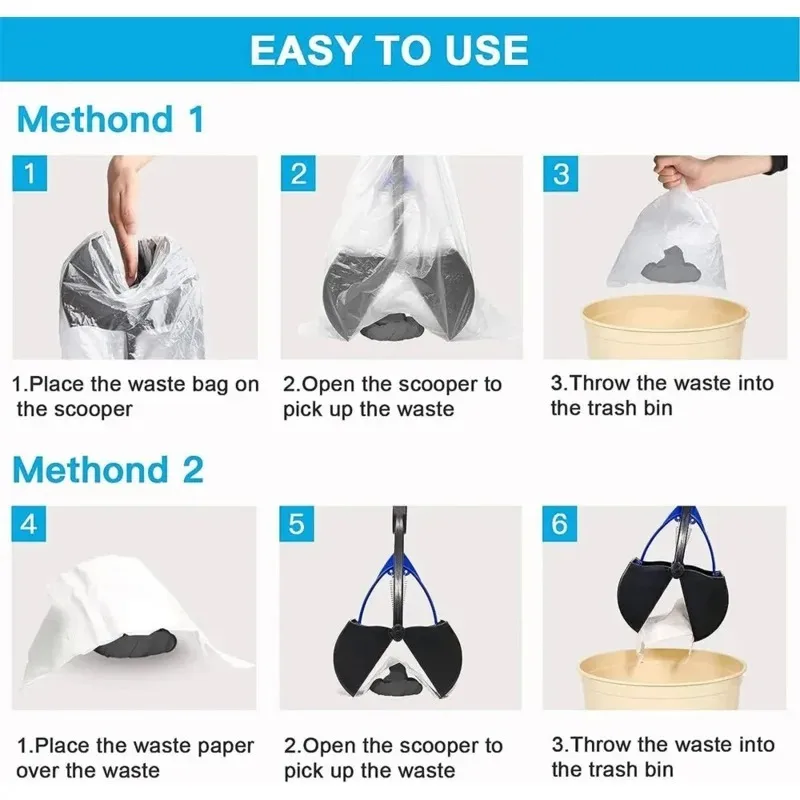 EASY TO USE

Methond 1

1

2

3

1.Place the waste bag on the scooper

2.Open the scooper to pick up the waste

3.Throw the waste into the trash bin

Methond 2

4

5

6

1.Place the waste paper over the waste

2.Open the scooper to pick up the waste

3.Throw the waste into the trash bin