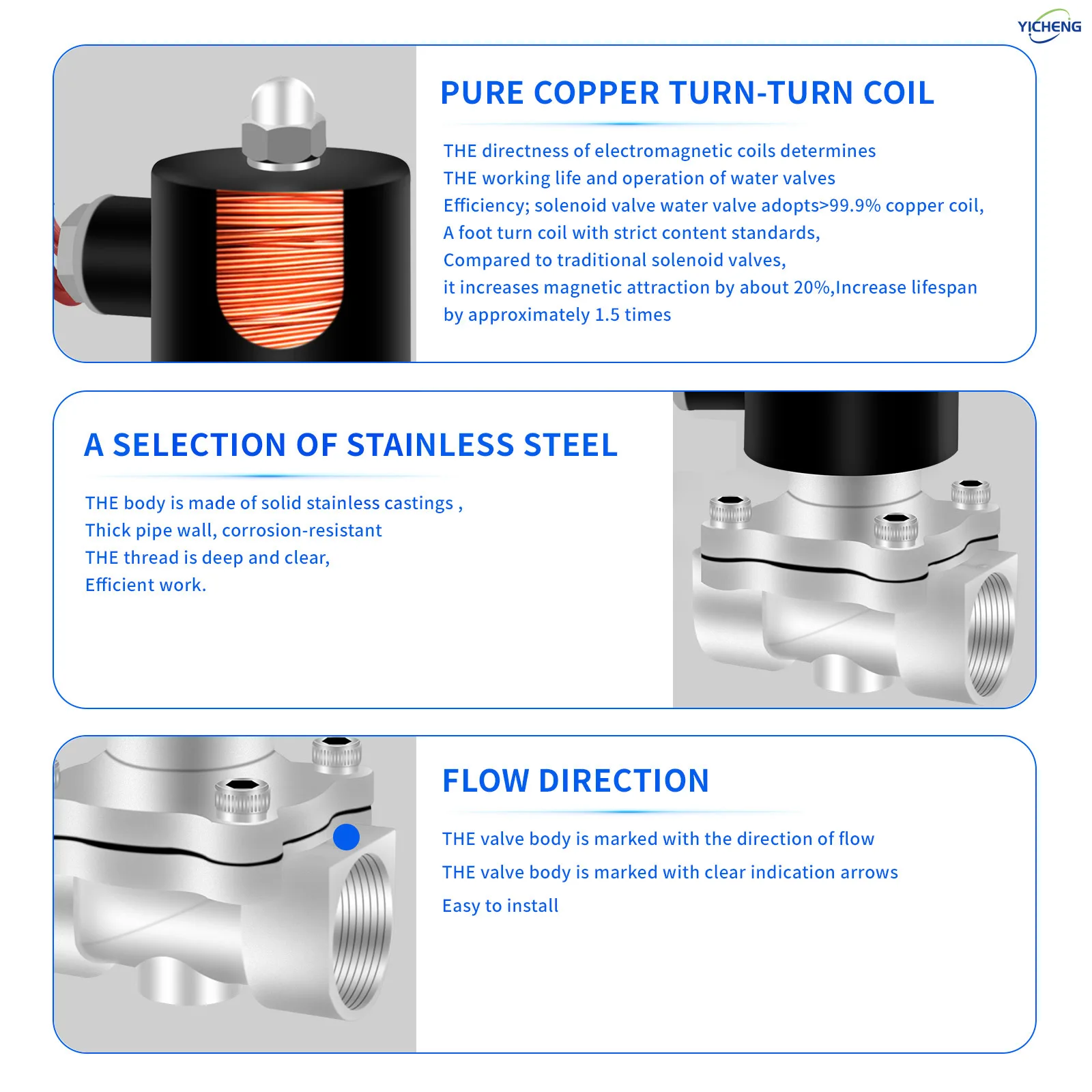 YICHENG

PURE COPPER TURN-TURN COIL

THE directness of electromagnetic coils determines
THE working life and operation of water valves
Efficiency; solenoid valve water valve adopts>99.9% copper coil,
A foot turn coil with strict content standards,
Compared to traditional solenoid valves,
it increases magnetic attraction by about 20%,Increase lifespan
by approximately 1.5 times

A SELECTION OF STAINLESS STEEL

THE body is made of solid stainless castings ,
Thick pipe wall, corrosion-resistant
THE thread is deep and clear,
Efficient work.

FLOW DIRECTION

THE valve body is marked with the direction of flow

THE valve body is marked with clear indication arrows

Easy to install