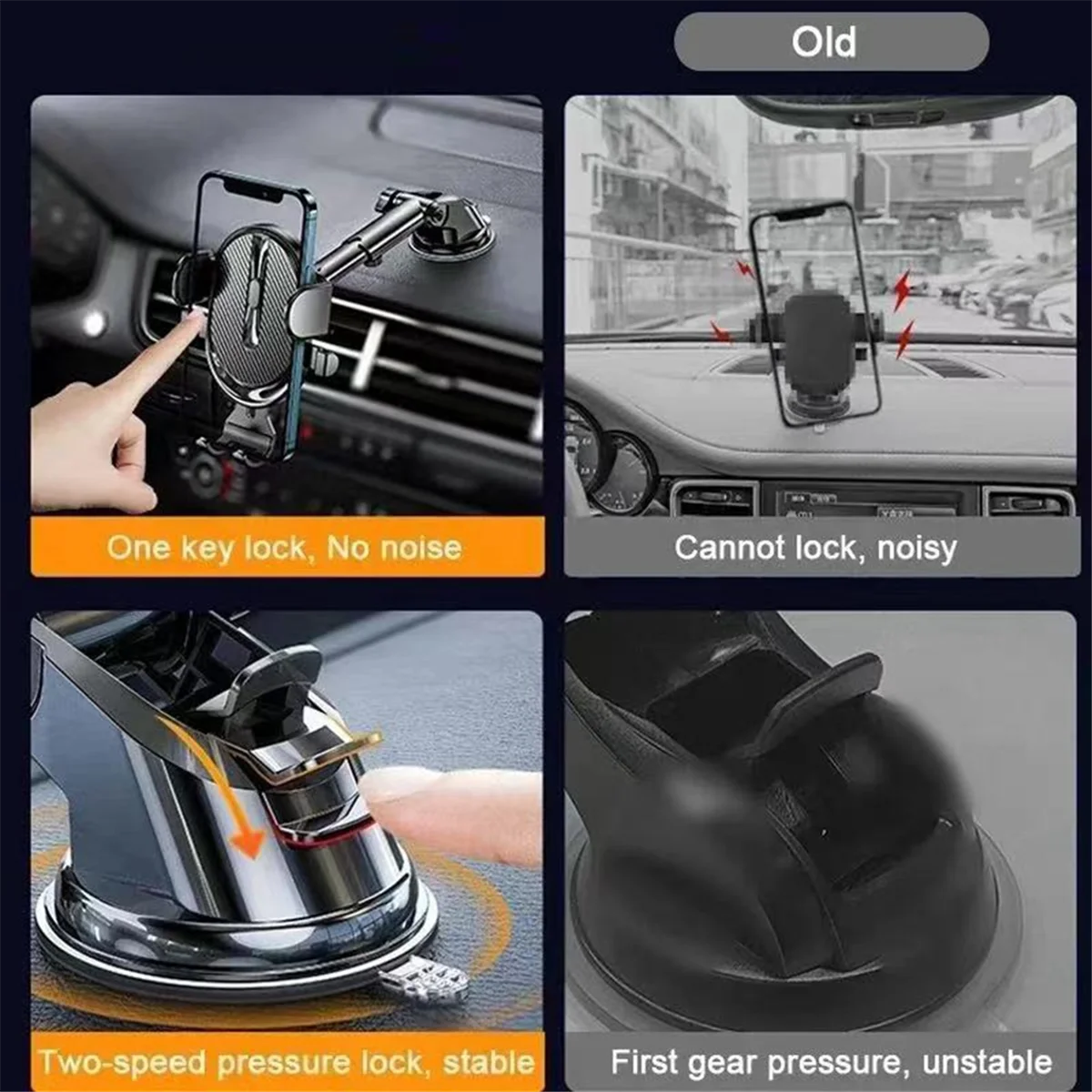 Old

One key lock, No noise

Cannot lock, noisy

Two-speed pressure lock, stable

First gear pressure, unstable