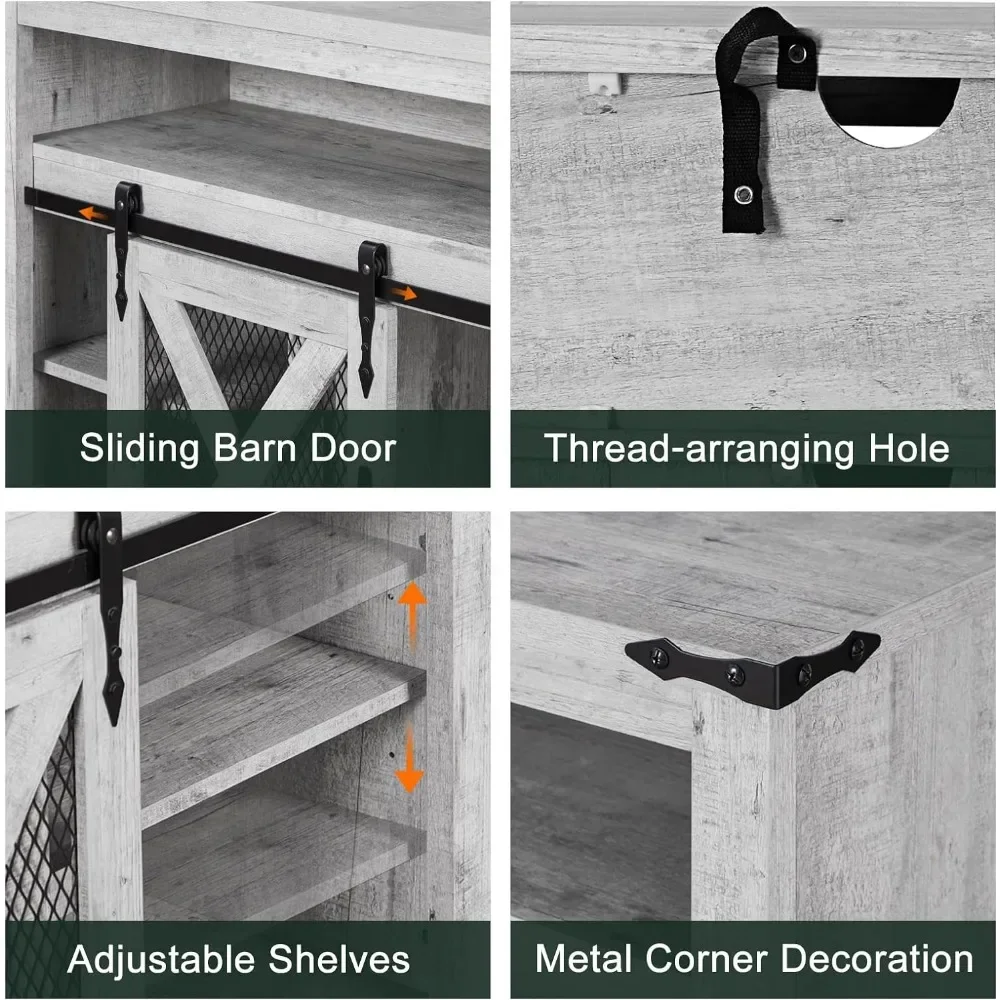 Sliding Barn Door

Thread-arranging Hole

Adjustable Shelves

Metal Corner Decoration