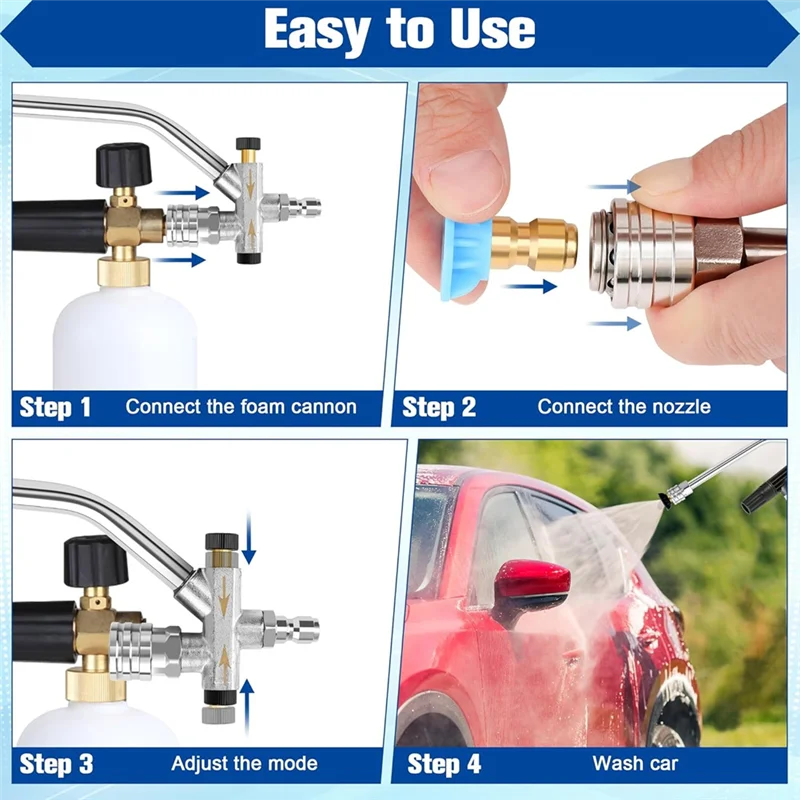 Easy to Use

Step 1 Connect the foam cannon

Step 2 Connect the nozzle

Step 3 Adjust the mode

Step 4 Wash car