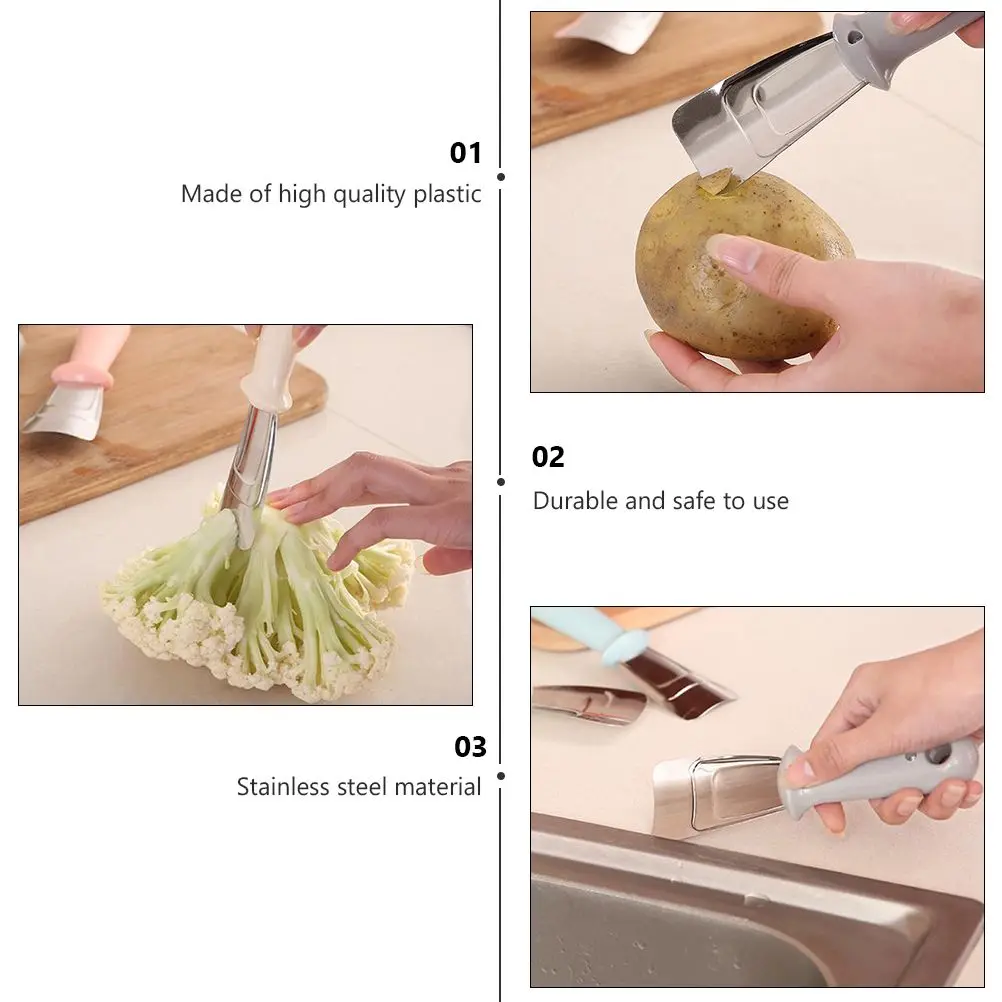 01
Made of high quality plastic

02
Durable and safe to use

03
Stainless steel material