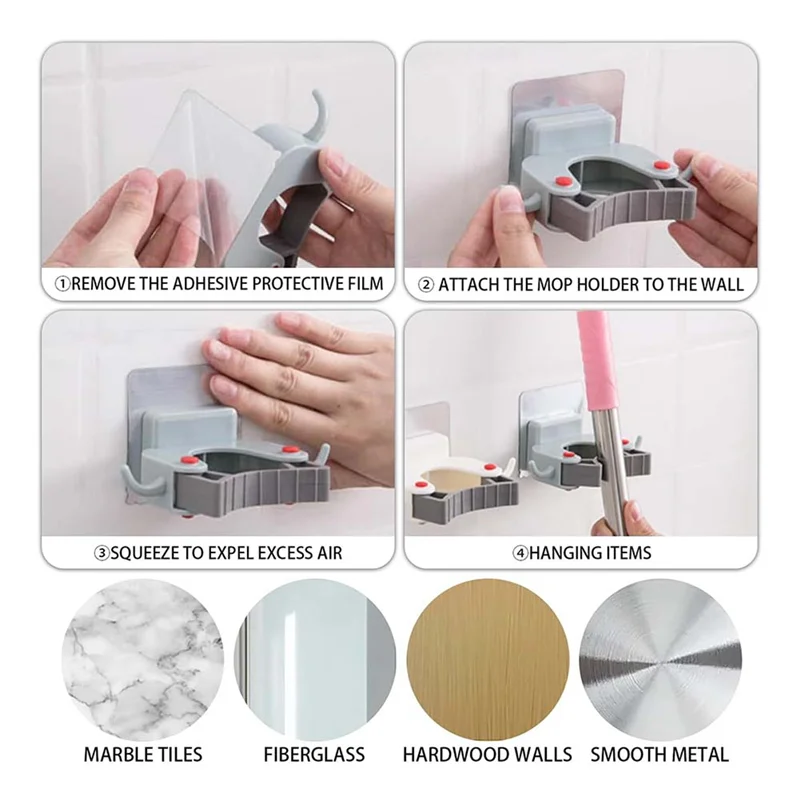 ①REMOVE THE ADHESIVE PROTECTIVE FILM

② ATTACH THE MOP HOLDER TO THE WALL

③SQUEEZE TO EXPEL EXCESS AIR

④HANGING ITEMS

MARBLE TILES

FIBERGLASS

HARDWOOD WALLS

SMOOTH METAL