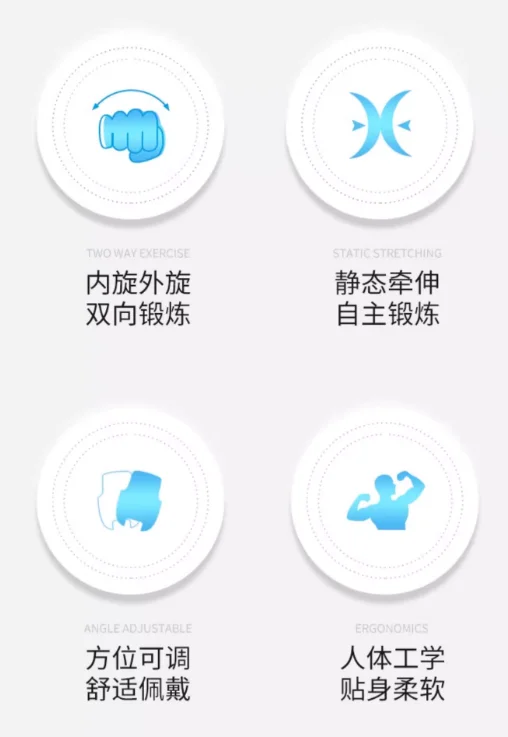 TWO WAY EXERCISE
内旋外旋
双向锻炼

STATIC STRETCHING
静态牵伸
自主锻炼

ANGLE ADJUSTABLE
方位可调
舒适佩戴

ERGONOMICS
人体工学
贴身柔软