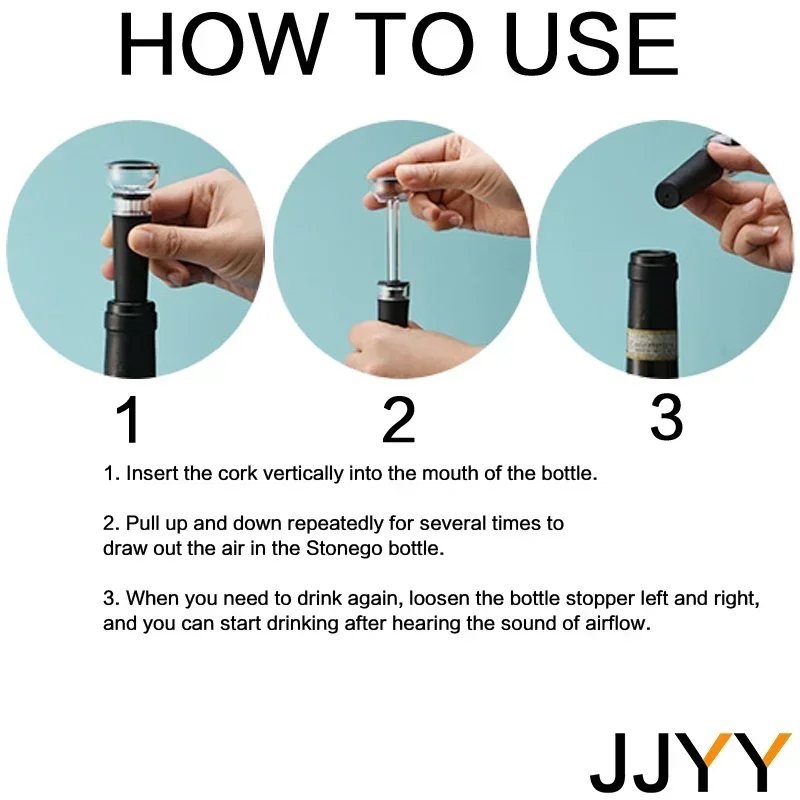 HOW TO USE

1

2

3

1. Insert the cork vertically into the mouth of the bottle.

2. Pull up and down repeatedly for several times to draw out the air in the Stonego bottle.

3. When you need to drink again, loosen the bottle stopper left and right, and you can start drinking after hearing the sound of airflow.

JJYY