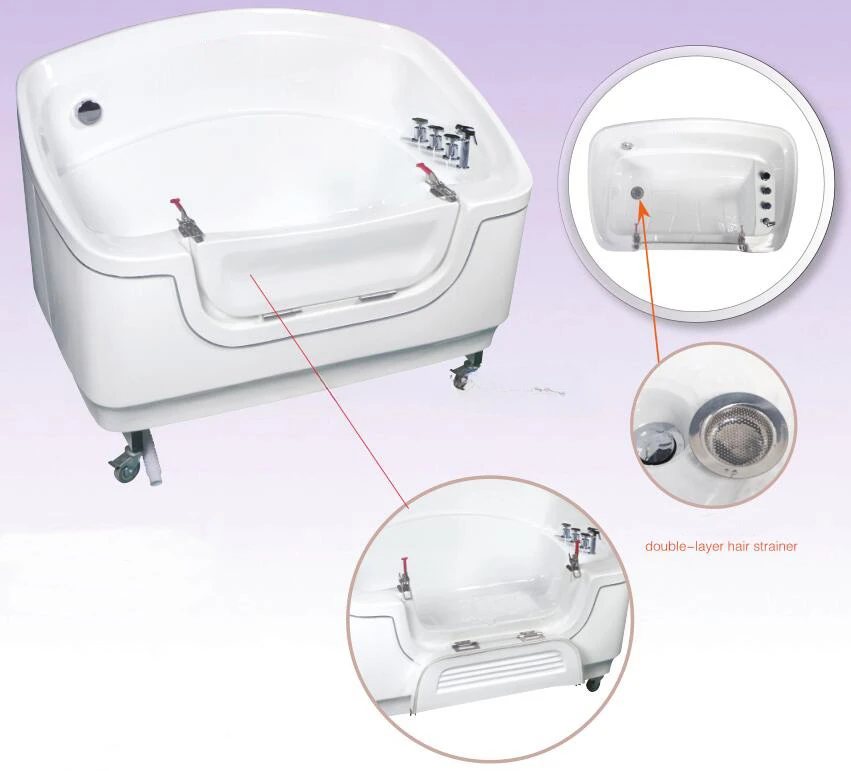 double-layer hair strainer