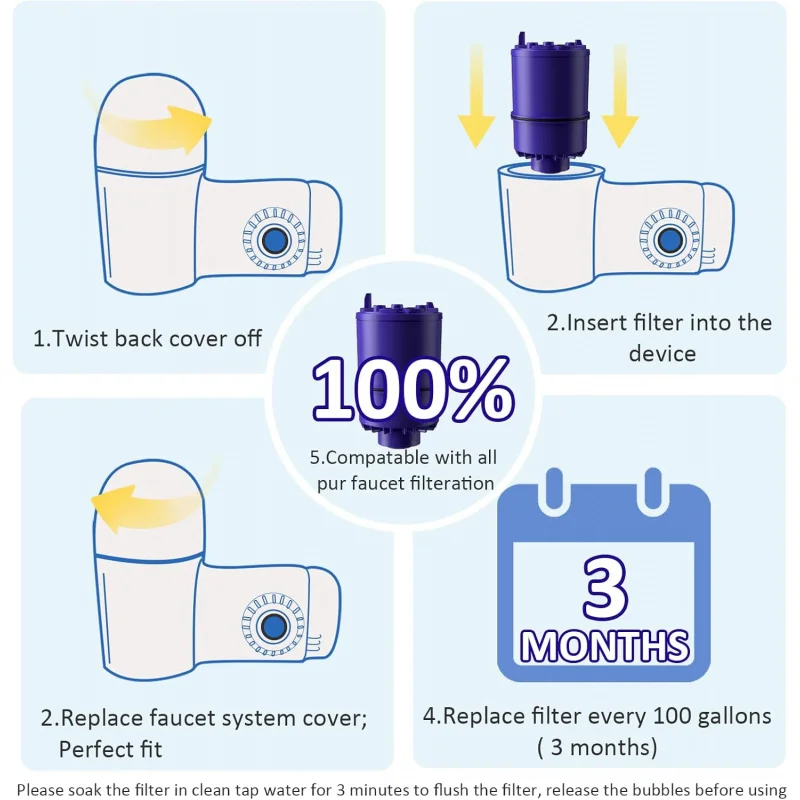 1.Twist back cover off

2.Insert filter into the device

100%

5.Compatable with all pur faucet filteration

2.Replace faucet system cover; Perfect fit

3

MONTHS

4.Replace filter every 100 gallons ( 3 months)

Please soak the filter in clean tap water for 3 minutes to flush the filter, release the bubbles before using