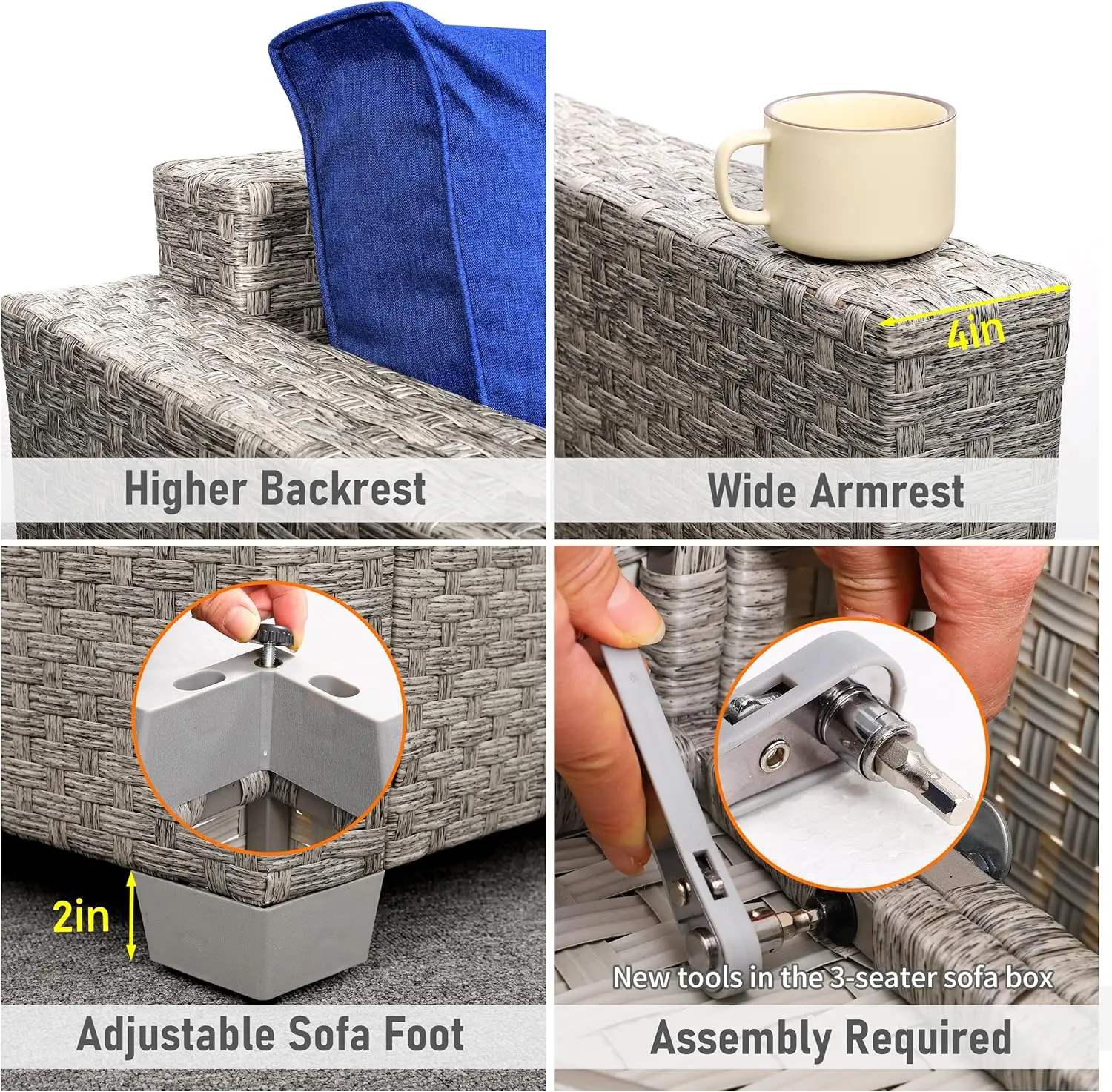 Higher Backrest

4in

Wide Armrest

2in

Adjustable Sofa Foot

New tools in the 3-seater sofa box

Assembly Required