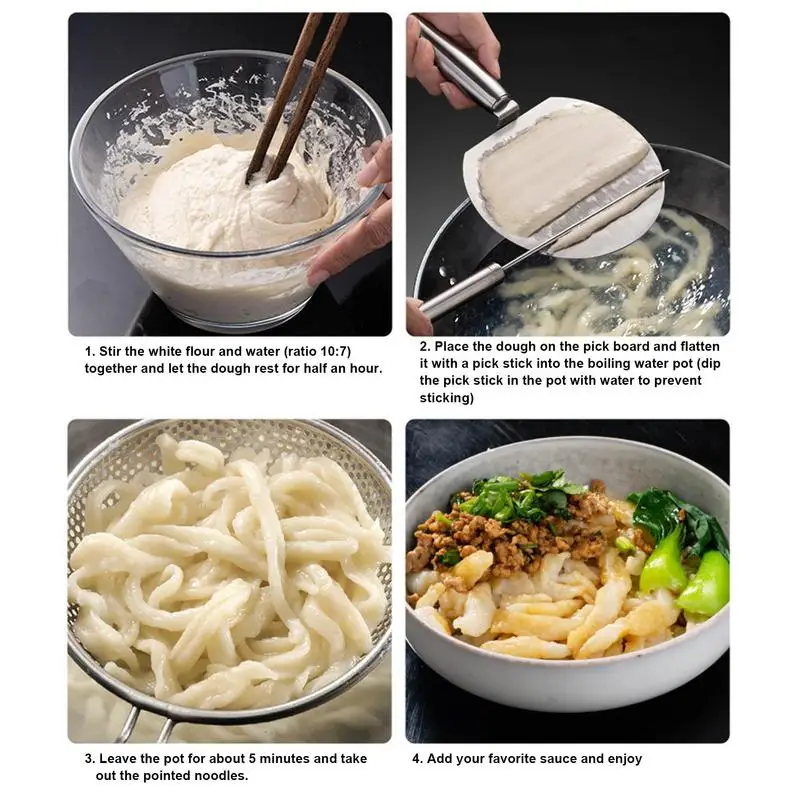 1. Stir the white flour and water (ratio 10:7) together and let the dough rest for half an hour.

2. Place the dough on the pick board and flatten it with a pick stick into the boiling water pot (dip the pick stick in the pot with water to prevent sticking)

3. Leave the pot for about 5 minutes and take out the pointed noodles.

4. Add your favorite sauce and enjoy