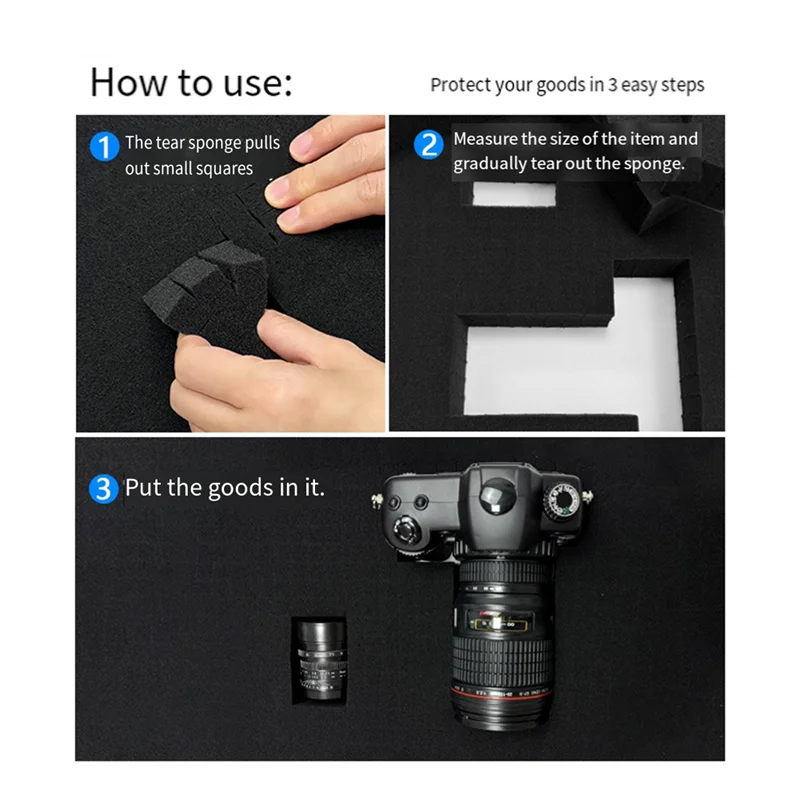 How to use:

Protect your goods in 3 easy steps

1 The tear sponge pulls out small squares

2 Measure the size of the item and gradually tear out the sponge.

3 Put the goods in it.