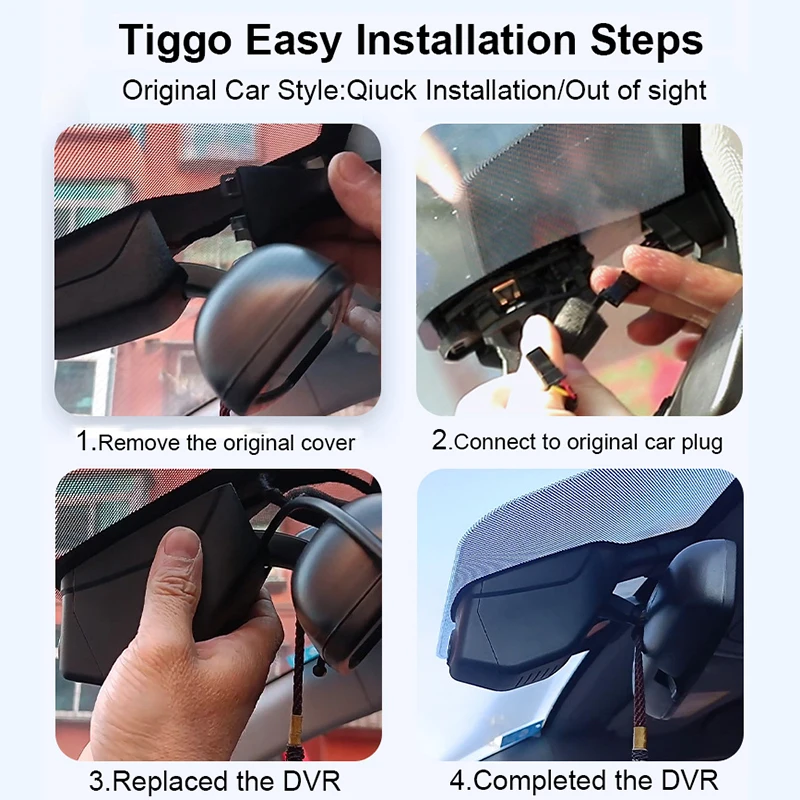 Tiggo Easy Installation Steps

Original Car Style:Qiuck Installation/Out of sight

1.Remove the original cover

2.Connect to original car plug

3.Replaced the DVR

4.Completed the DVR