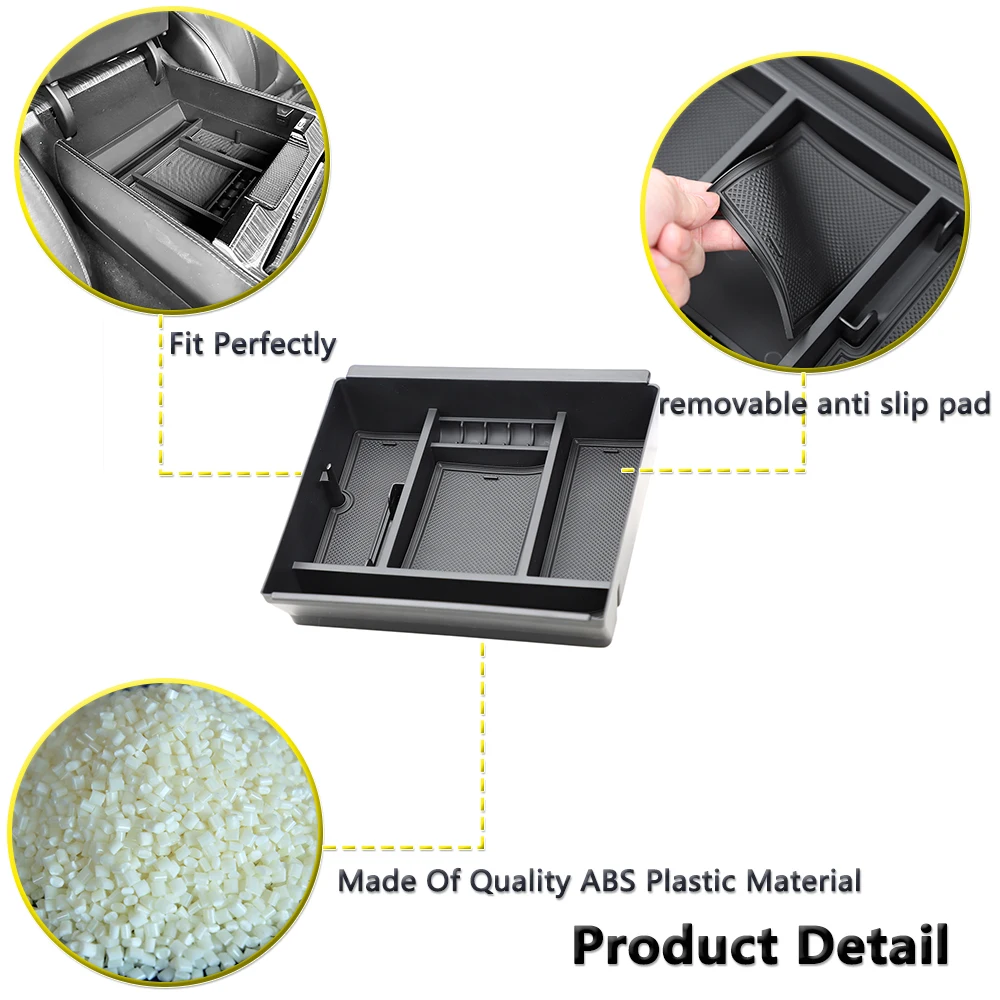 Fit Perfectly

removable anti slip pad

Made Of Quality ABS Plastic Material

Product Detail