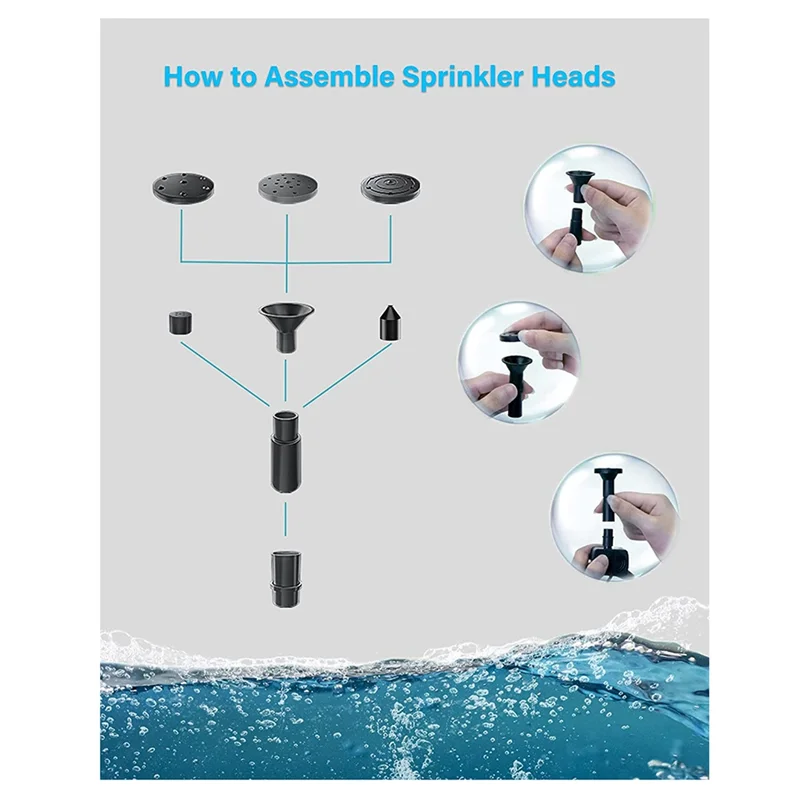 How to Assemble Sprinkler Heads