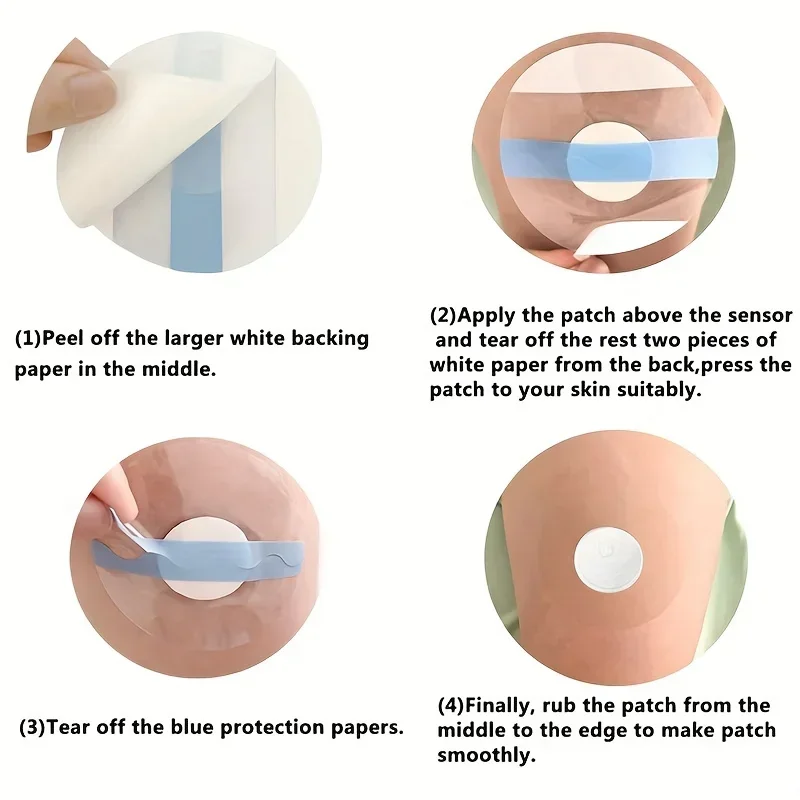 (1)Peel off the larger white backing paper in the middle.

(2)Apply the patch above the sensor and tear off the rest two pieces of white paper from the back,press the patch to your skin suitably.

(3)Tear off the blue protection papers.

(4)Finally, rub the patch from the middle to the edge to make patch smoothly.