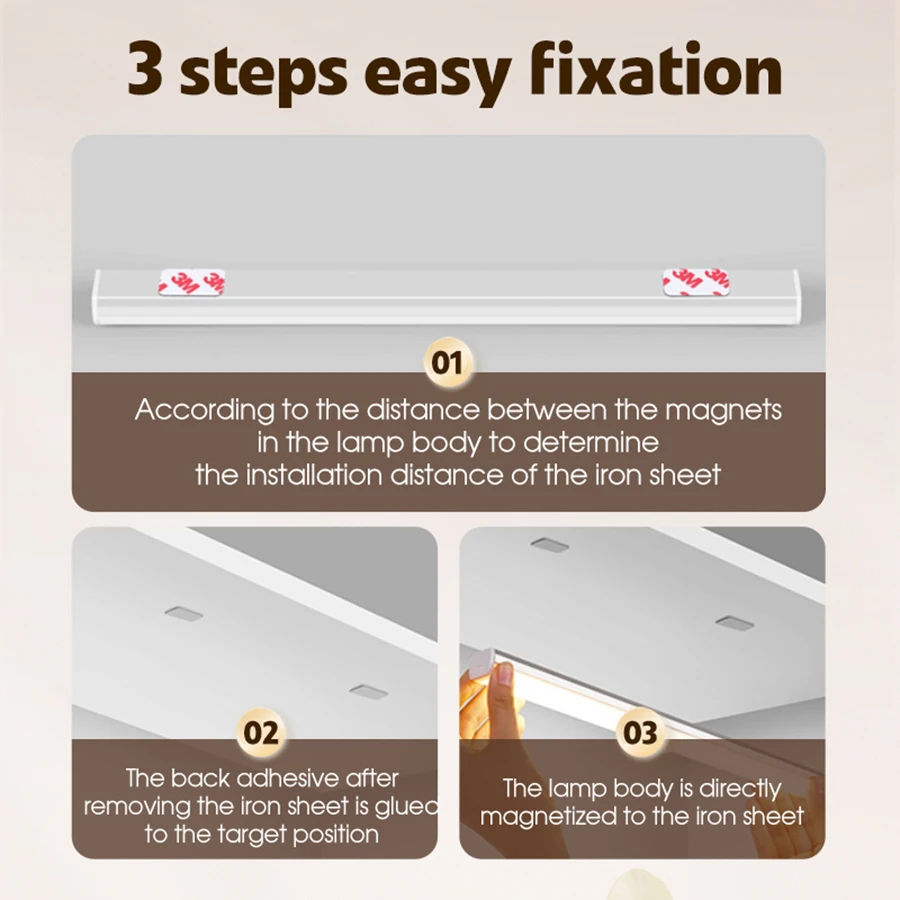 3 steps easy fixation

3M 3M

3M 3M

01

According to the distance between the magnets in the lamp body to determine the installation distance of the iron sheet

02

The back adhesive after removing the iron sheet is glued to the target position

03

The lamp body is directly magnetized to the iron sheet