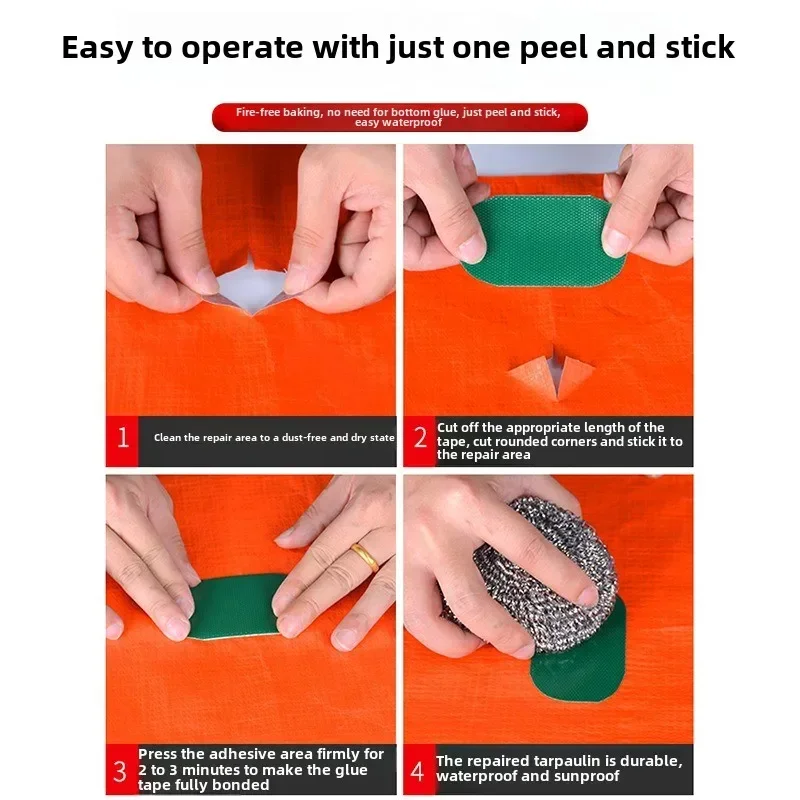 Easy to operate with just one peel and stick

Fire-free baking, no need for bottom glue, just peel and stick, easy waterproof

1 Clean the repair area to a dust-free and dry state

2 Cut off the appropriate length of the tape, cut rounded corners and stick it to the repair area

3 Press the adhesive area firmly for 2 to 3 minutes to make the glue tape fully bonded

4 The repaired tarpaulin is durable, waterproof and sunproof