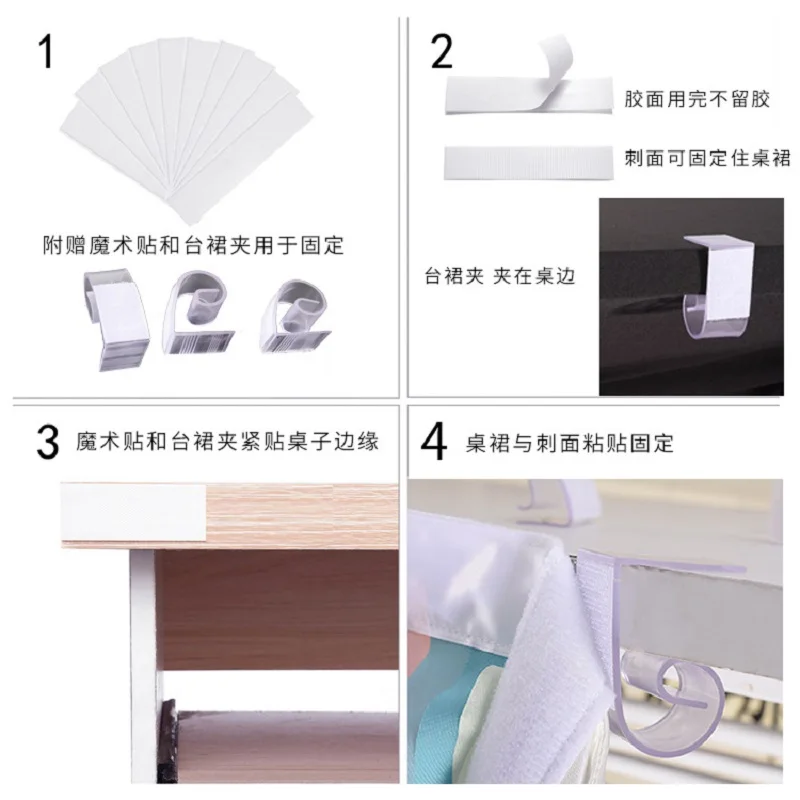 1

附赠魔术贴和台裙夹用于固定

2

胶面用完不留胶

刺面可固定住桌裙

台裙夹 夹在桌边

3 魔术贴和台裙夹紧贴桌子边缘

4 桌裙与刺面粘贴固定