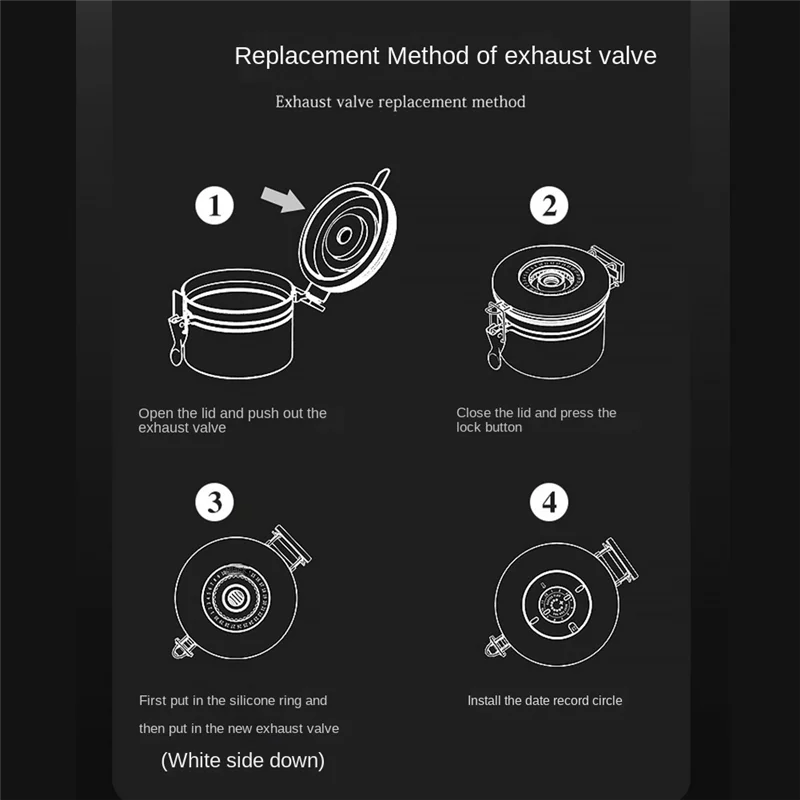 Replacement Method of exhaust valve

Exhaust valve replacement method

1

Open the lid and push out the exhaust valve

2

Close the lid and press the lock button

3

First put in the silicone ring and then put in the new exhaust valve

(White side down)

4

Install the date record circle