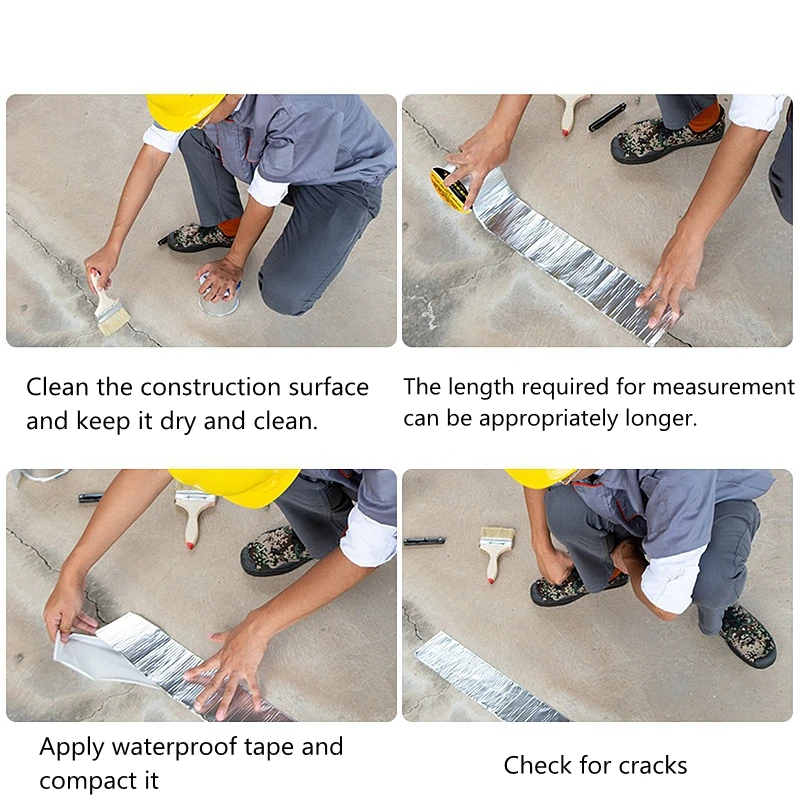 Clean the construction surface and keep it dry and clean.

The length required for measurement can be appropriately longer.

Apply waterproof tape and compact it

Check for cracks