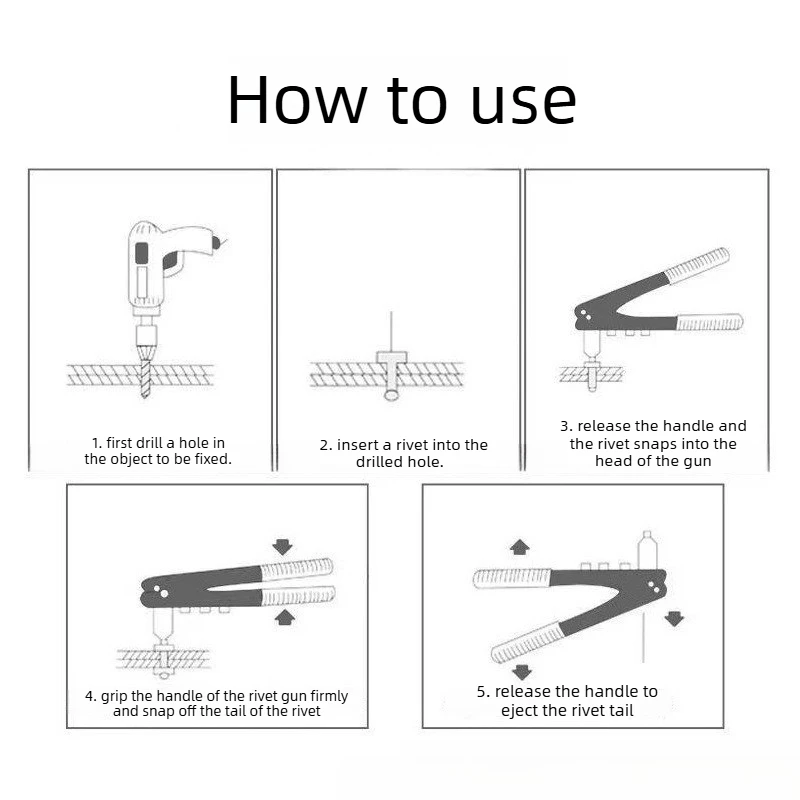 How to use

1. first drill a hole in the object to be fixed.

2. insert a rivet into the drilled hole.

3. release the handle and the rivet snaps into the head of the gun

4. grip the handle of the rivet gun firmly and snap off the tail of the rivet

5. release the handle to eject the rivet tail