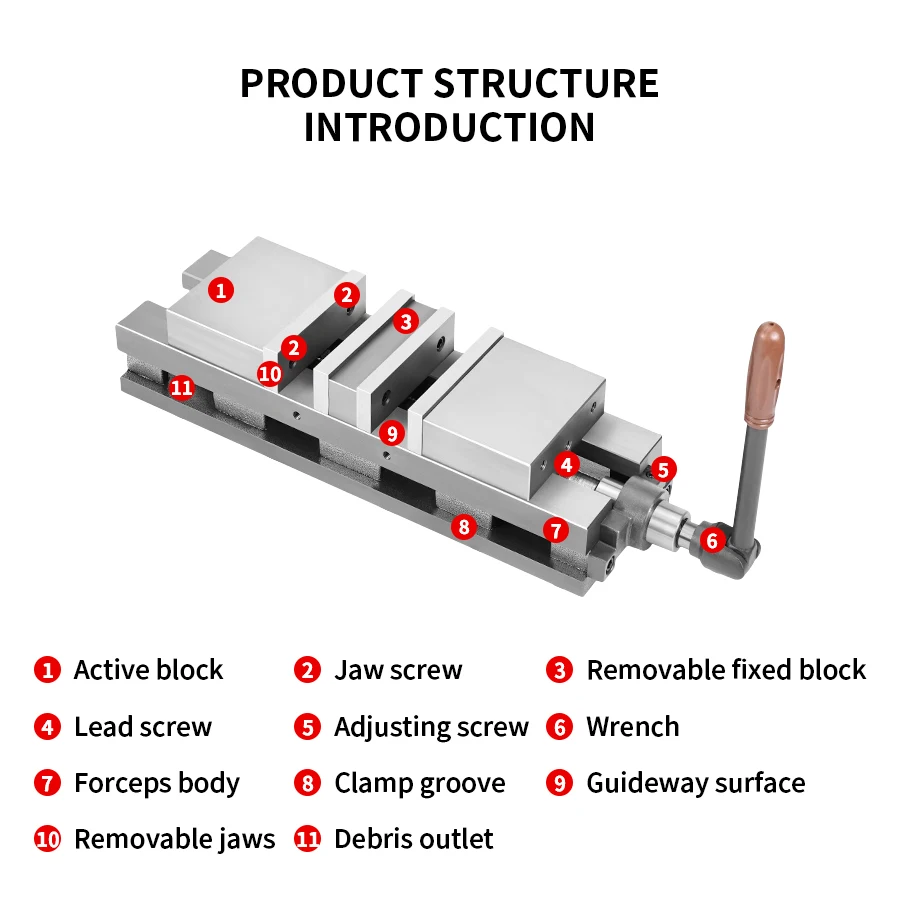 PRODUCT STRUCTURE INTRODUCTION

1
2
3
2
10
11
9
4
5
8
7
6

1 Active block
2 Jaw screw
3 Removable fixed block
4 Lead screw
5 Adjusting screw
6 Wrench
7 Forceps body
8 Clamp groove
9 Guideway surface
10 Removable jaws
11 Debris outlet