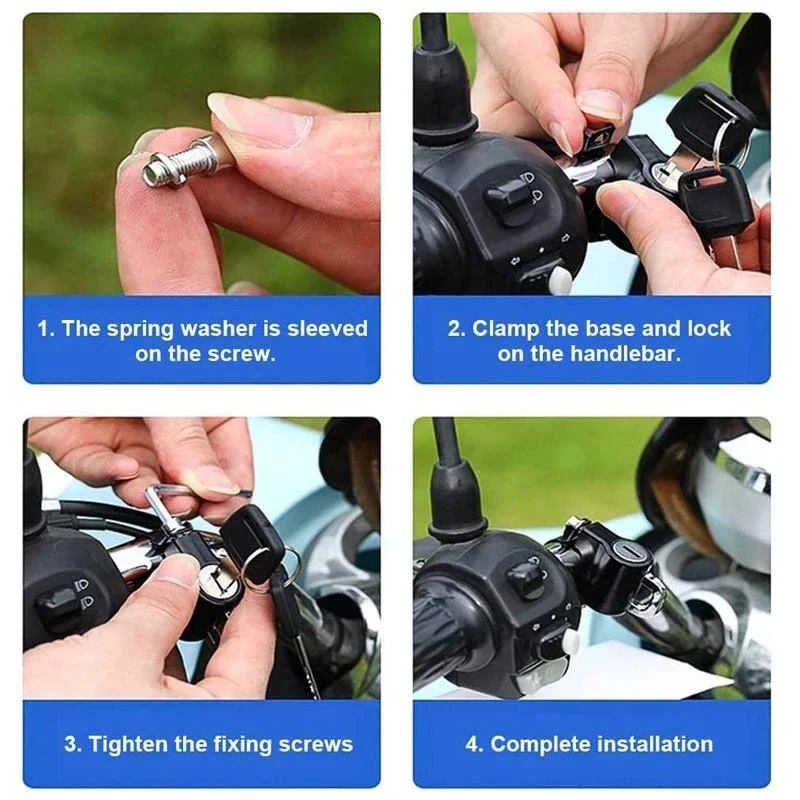 1. The spring washer is sleeved on the screw.

2. Clamp the base and lock on the handlebar.

3. Tighten the fixing screws

4. Complete installation