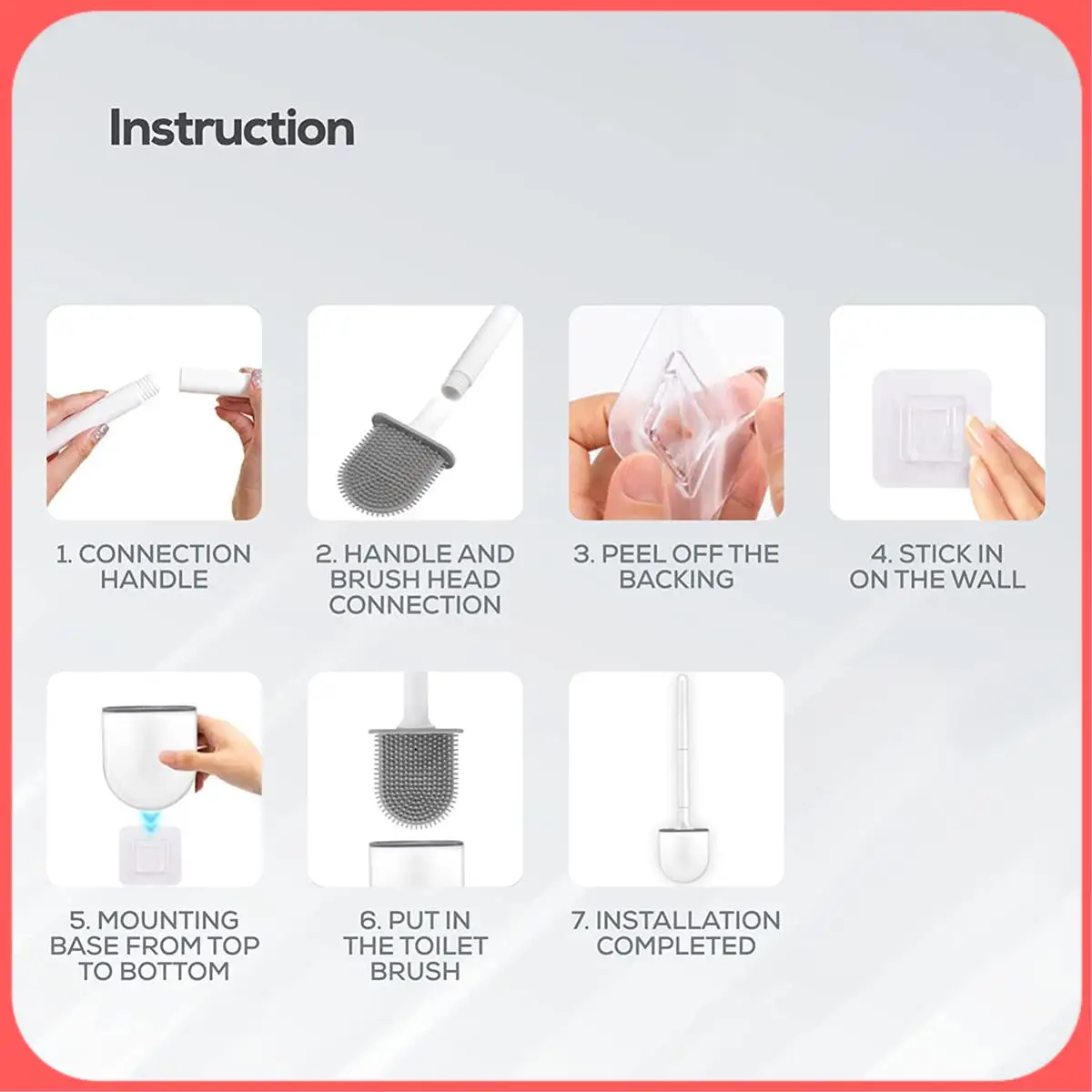 Instruction

1. CONNECTION HANDLE

2. HANDLE AND BRUSH HEAD CONNECTION

3. PEEL OFF THE BACKING

4. STICK IN ON THE WALL

5. MOUNTING BASE FROM TOP TO BOTTOM

6. PUT IN THE TOILET BRUSH

7. INSTALLATION COMPLETED