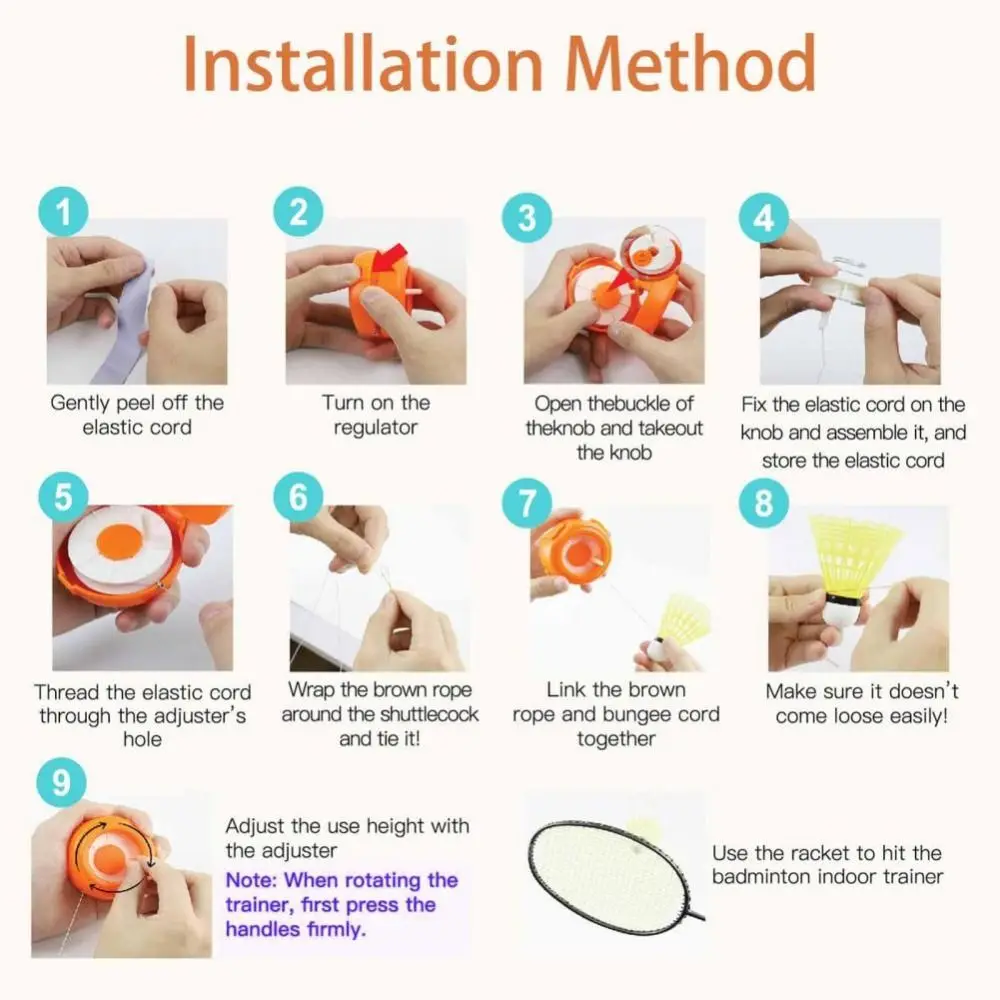 Installation Method

1
Gently peel off the elastic cord

2
Turn on the regulator

3
Open thebuckle of theknob and takeout the knob

4
Fix the elastic cord on the knob and assemble it, and store the elastic cord

5
Thread the elastic cord through the adjuster's hole

6
Wrap the brown rope around the shuttlecock and tie it!

7
Link the brown rope and bungee cord together

8
Make sure it doesn't come loose easily!

9
Adjust the use height with the adjuster
Note: When rotating the trainer, first press the handles firmly.

Use the racket to hit the badminton indoor trainer