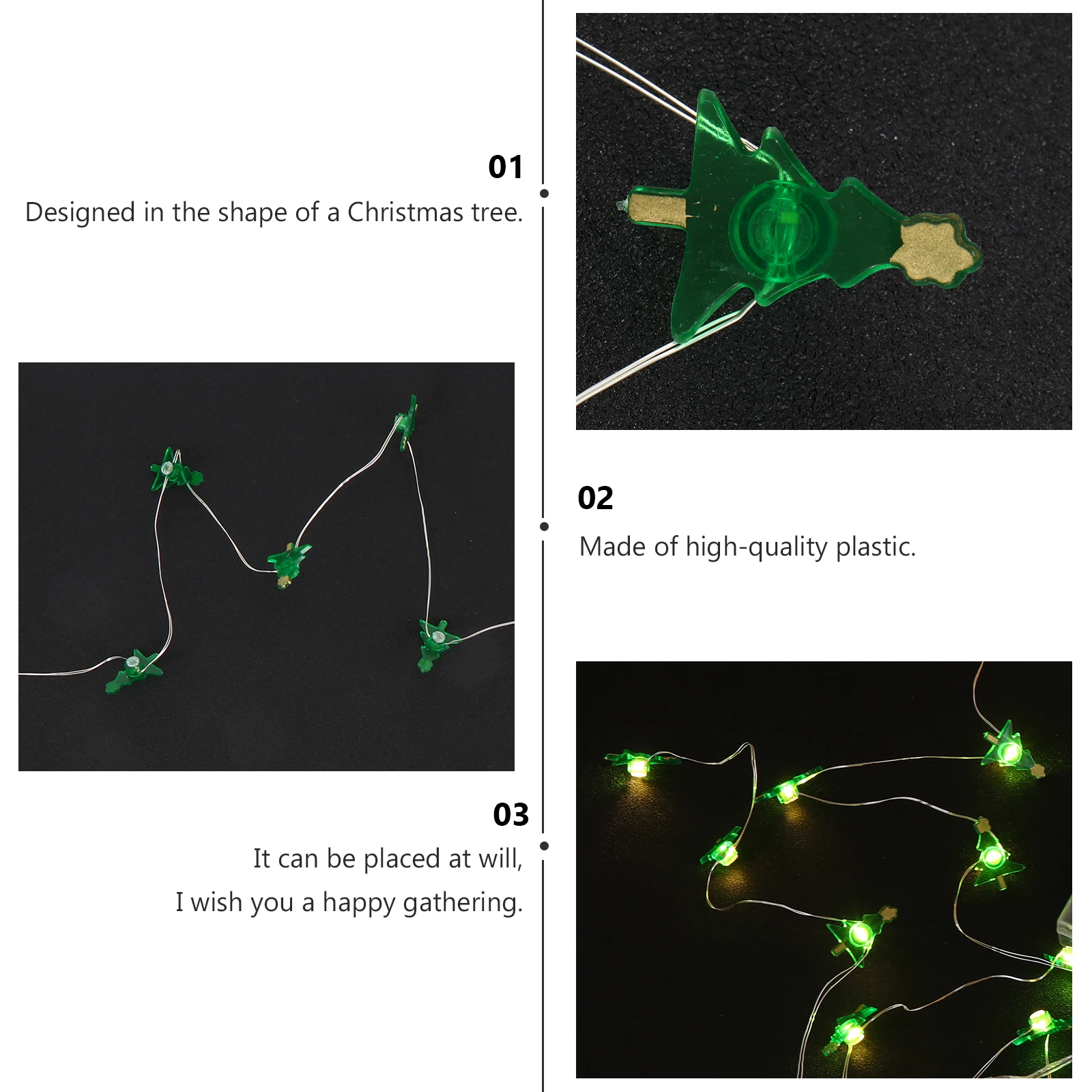 01
Designed in the shape of a Christmas tree.

02
Made of high-quality plastic.

03
It can be placed at will,
I wish you a happy gathering.