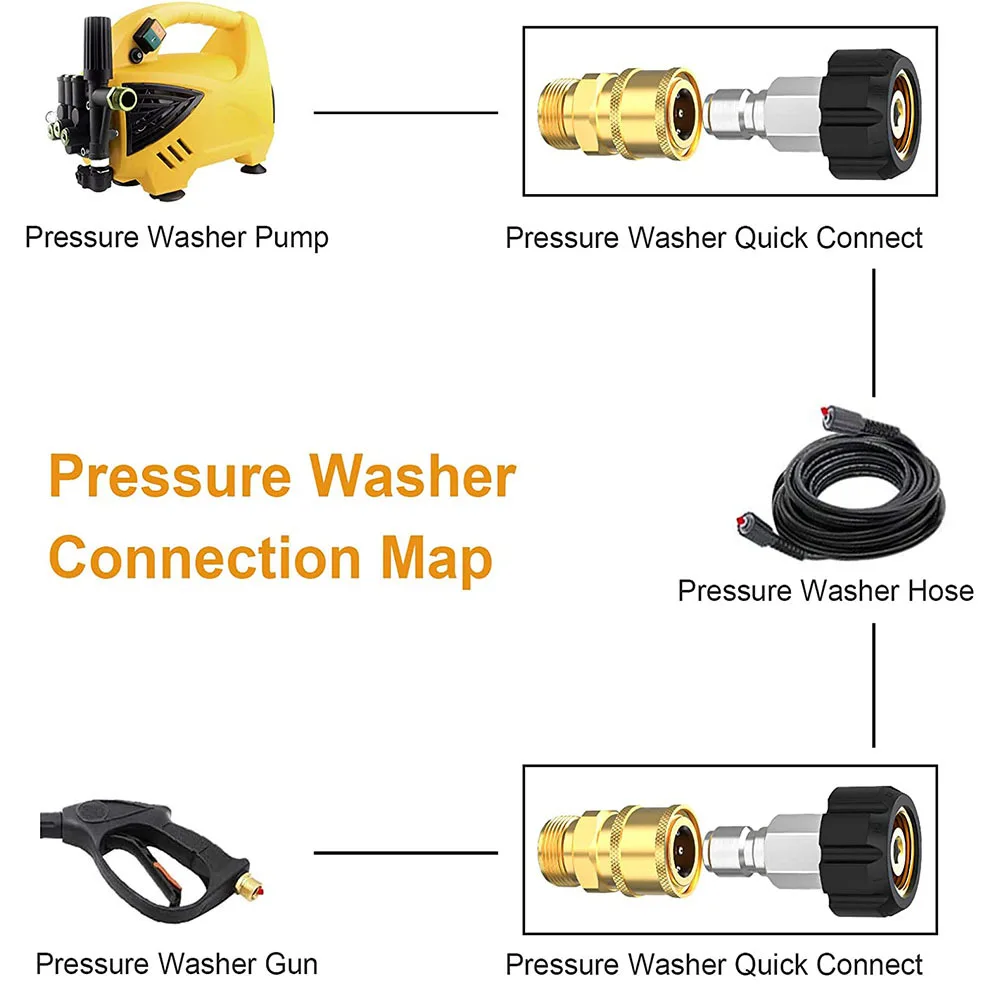 Pressure Washer Pump

Pressure Washer Quick Connect

Pressure Washer Connection Map

Pressure Washer Hose

Pressure Washer Gun

Pressure Washer Quick Connect