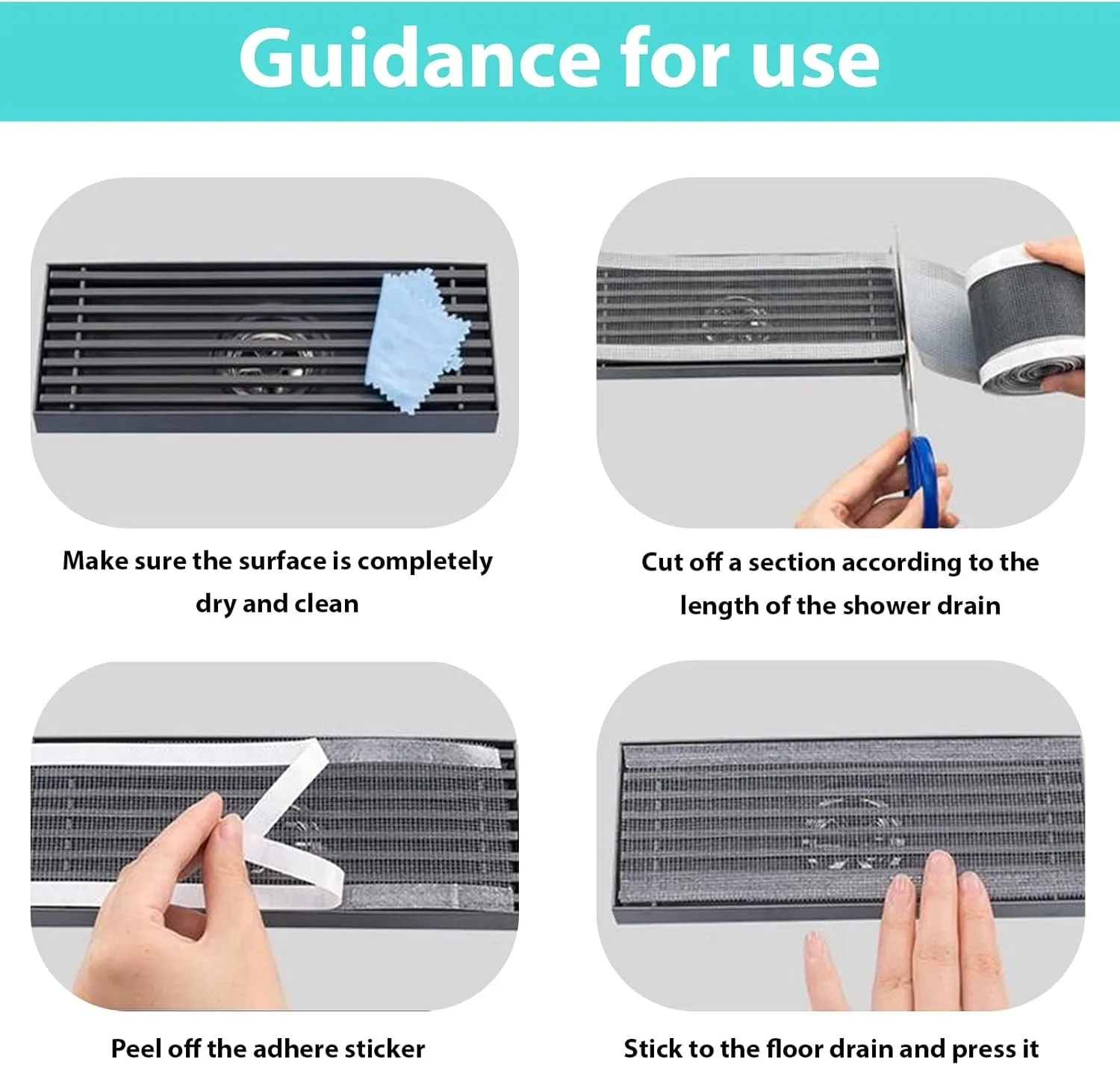 Guidance for use

Make sure the surface is completely dry and clean

Cut off a section according to the length of the shower drain

Peel off the adhere sticker

Stick to the floor drain and press it