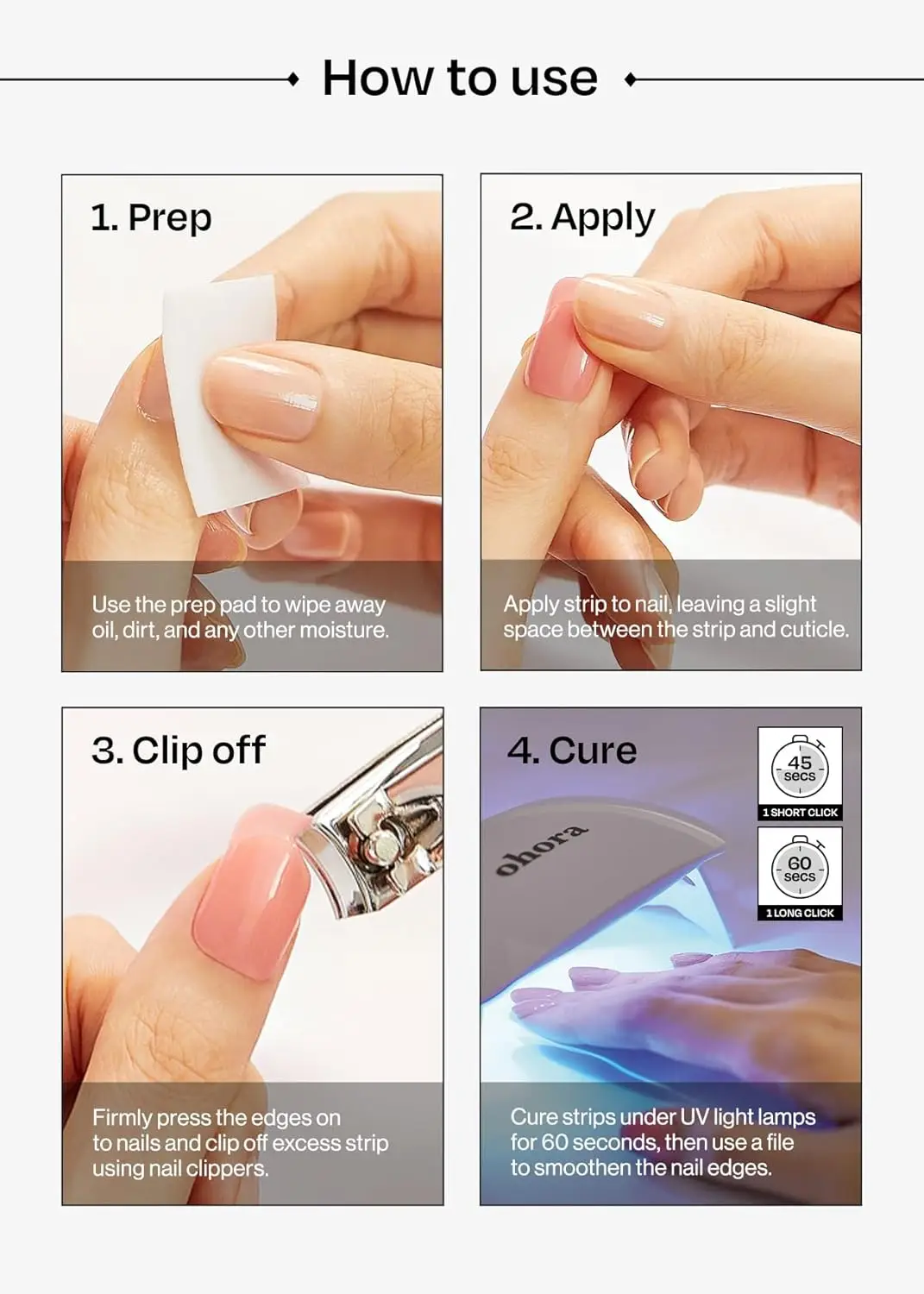 How to use

1. Prep

Use the prep pad to wipe away oil, dirt, and any other moisture.

2. Apply

Apply strip to nail, leaving a slight space between the strip and cuticle.

3. Clip off

Firmly press the edges on to nails and clip off excess strip using nail clippers.

4. Cure

45 secs
1 SHORT CLICK

60 secs
1 LONG CLICK

ohora

Cure strips under UV light lamps for 60 seconds, then use a file to smoothen the nail edges.