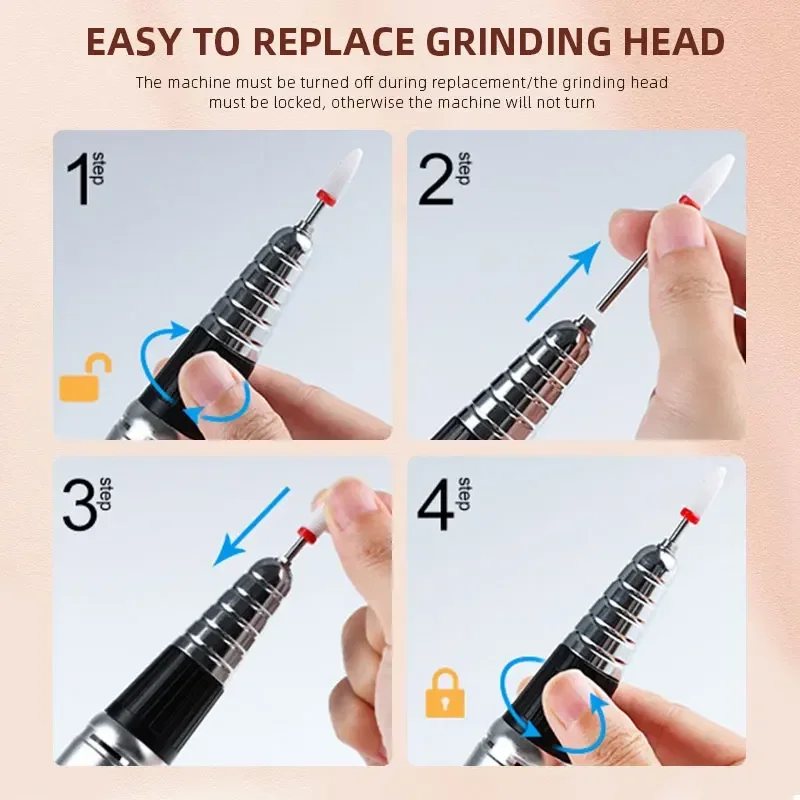 EASY TO REPLACE GRINDING HEAD

The machine must be turned off during replacement/the grinding head must be locked, otherwise the machine will not turn

1 step

2 step

3 step

4 step