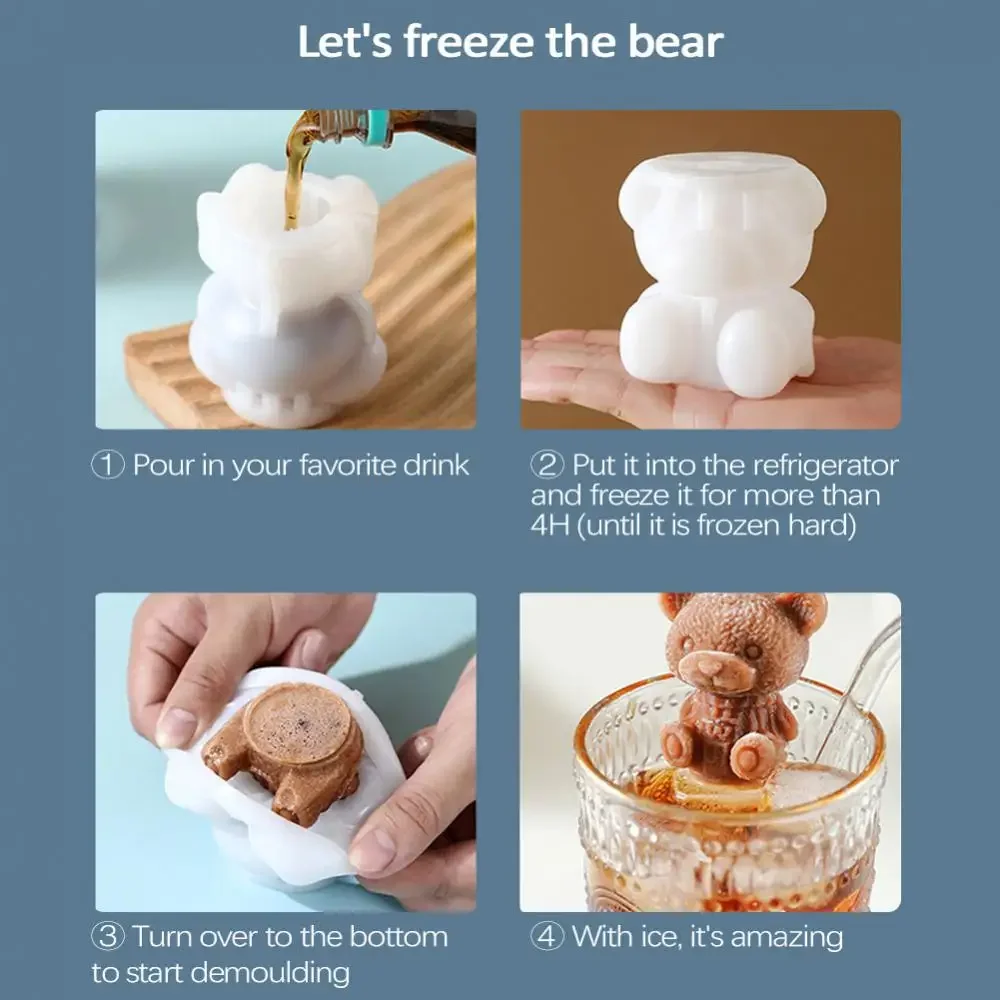 Let's freeze the bear

① Pour in your favorite drink

② Put it into the refrigerator and freeze it for more than 4H (until it is frozen hard)

③ Turn over to the bottom to start demoulding

④ With ice, it's amazing