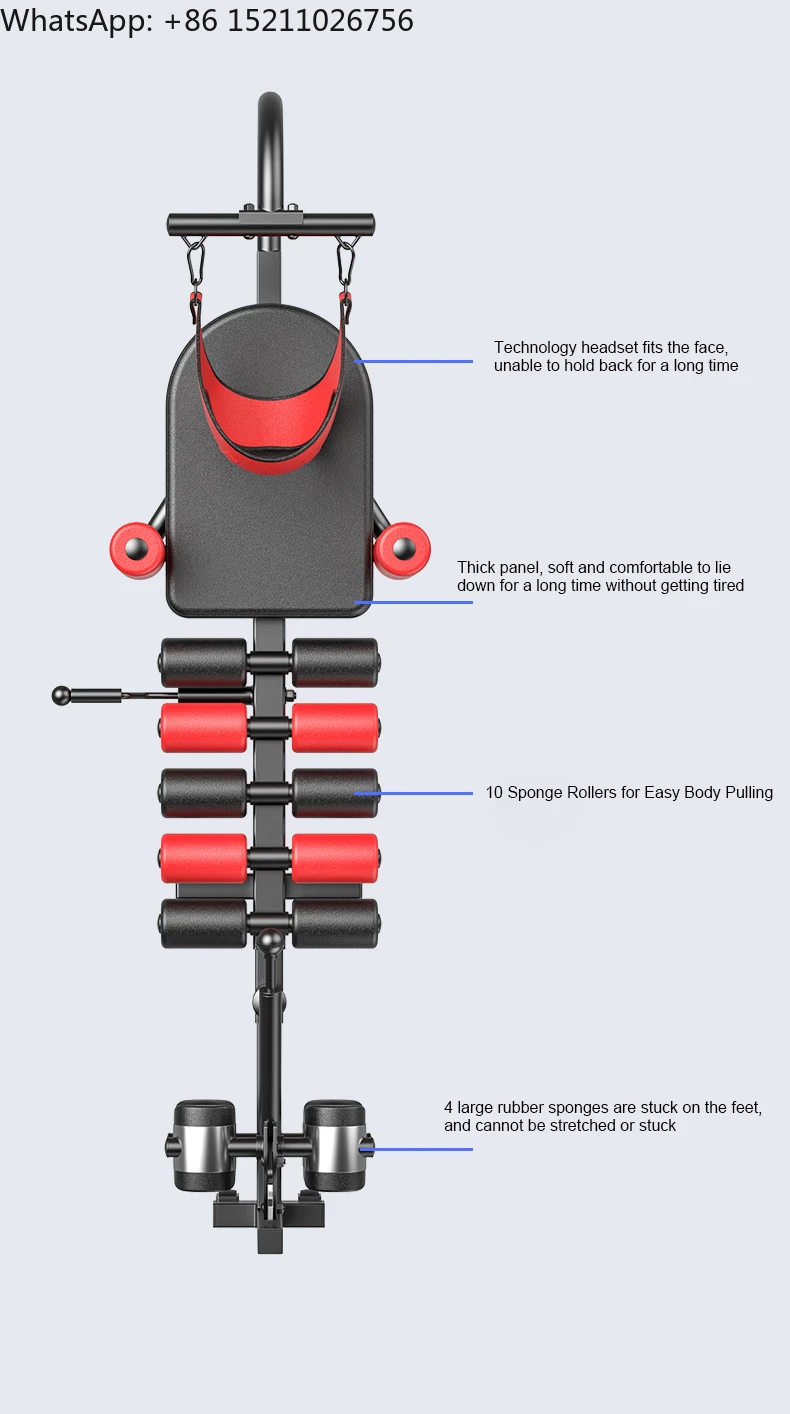 WhatsApp: +86 15211026756

Technology headset fits the face, unable to hold back for a long time

Thick panel, soft and comfortable to lie down for a long time without getting tired

10 Sponge Rollers for Easy Body Pulling

4 large rubber sponges are stuck on the feet, and cannot be stretched or stuck