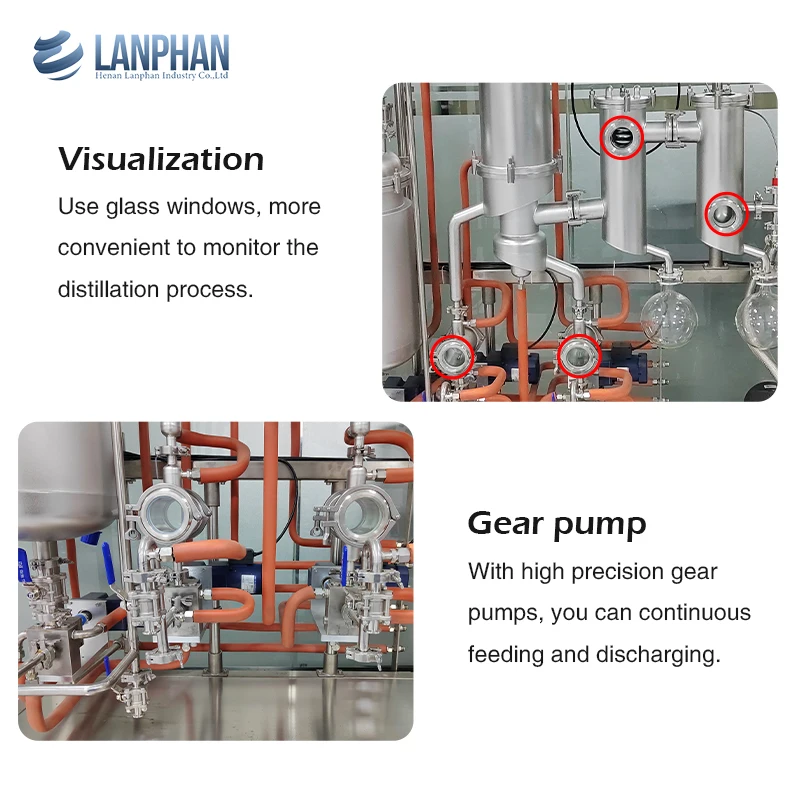 LANPHAN
Henan Lanphan Industry Co.,Ltd

Visualization
Use glass windows, more convenient to monitor the distillation process.

Gear pump
With high precision gear pumps, you can continuous feeding and discharging.