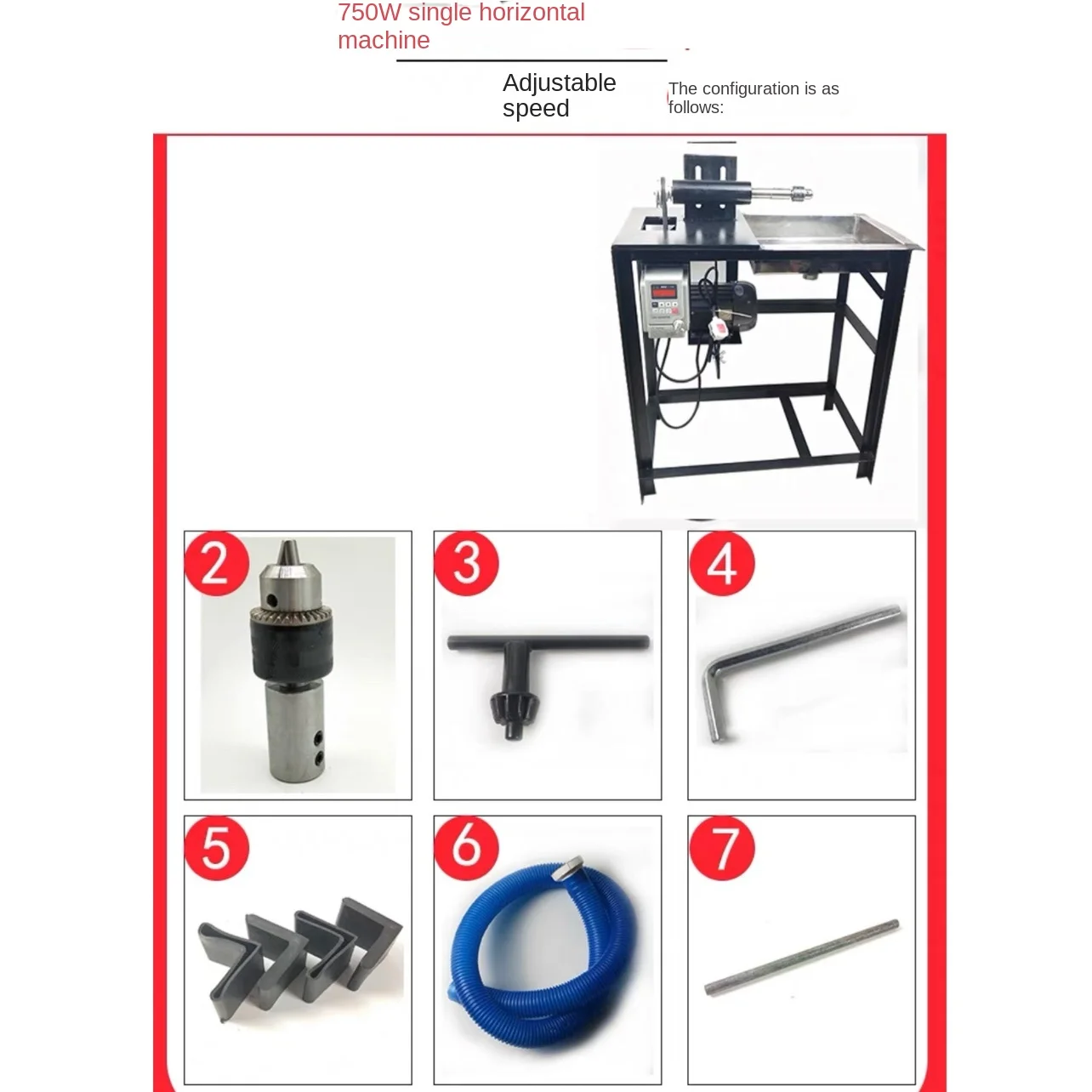 750W single horizontal machine

Adjustable speed

The configuration is as follows:

2

3

4

5

6

7