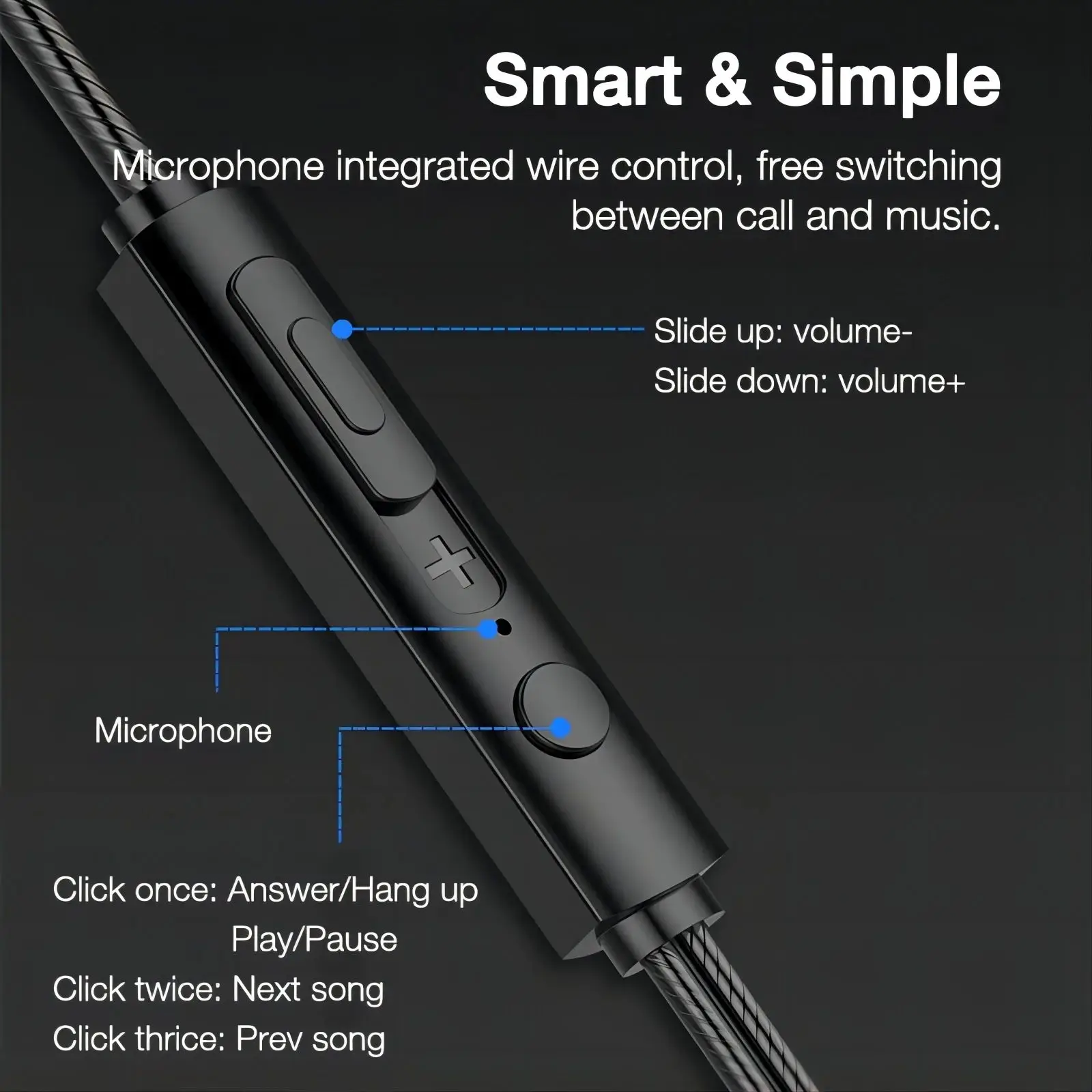 Smart & Simple

Microphone integrated wire control, free switching between call and music.

Slide up: volume-
Slide down: volume+

+

Microphone

Click once: Answer/Hang up
Play/Pause
Click twice: Next song
Click thrice: Prev song