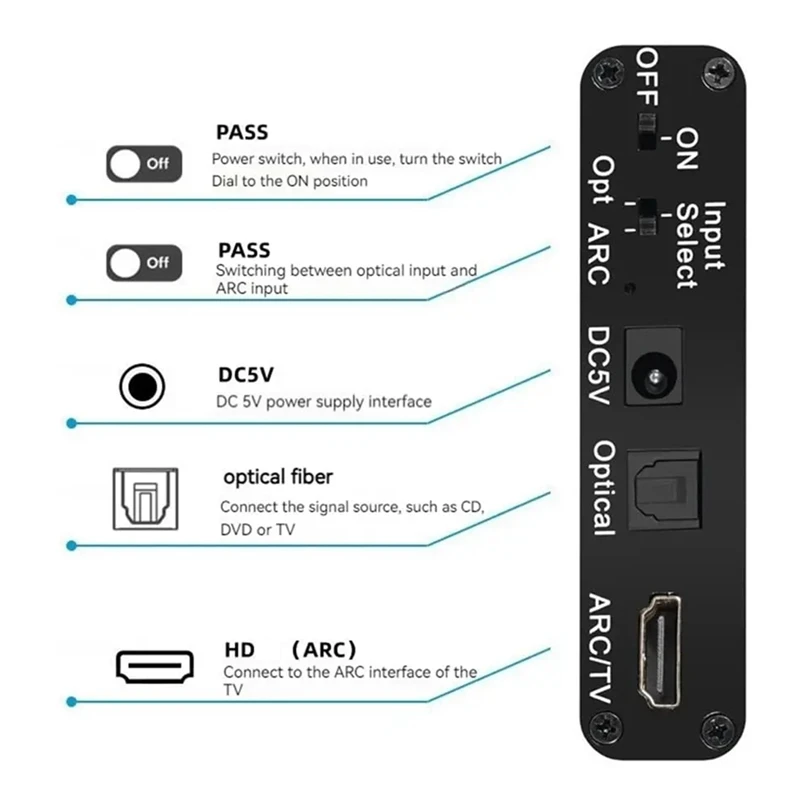 Off

PASS
Power switch, when in use, turn the switch Dial to the ON position

Off

PASS
Switching between optical input and ARC input

DC5V
DC 5V power supply interface

optical fiber
Connect the signal source, such as CD, DVD or TV

HD (ARC)
Connect to the ARC interface of the TV

OFF
ON
Input Select
Opt
ARC
DC5V
Optical
ARC/TV