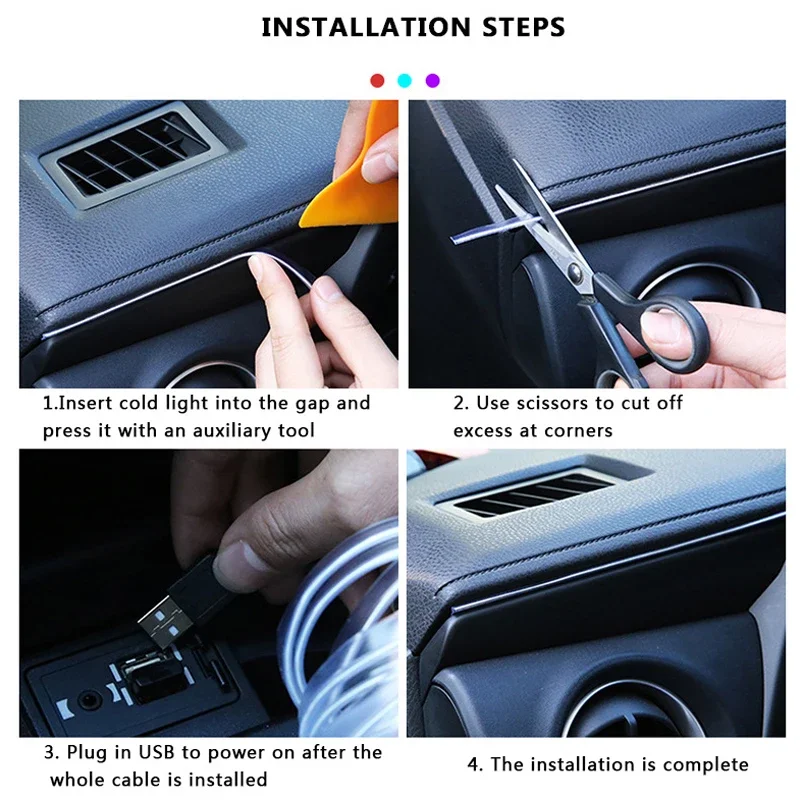 INSTALLATION STEPS

1.Insert cold light into the gap and press it with an auxiliary tool

2. Use scissors to cut off excess at corners

3. Plug in USB to power on after the whole cable is installed

4. The installation is complete