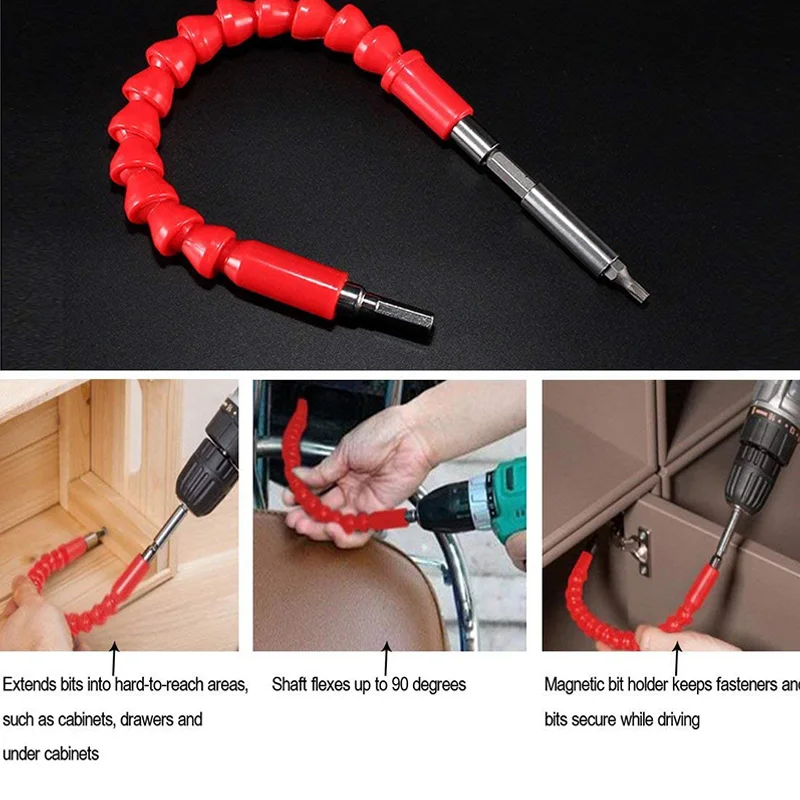 Extends bits into hard-to-reach areas, such as cabinets, drawers and under cabinets

Shaft flexes up to 90 degrees

Magnetic bit holder keeps fasteners and bits secure while driving