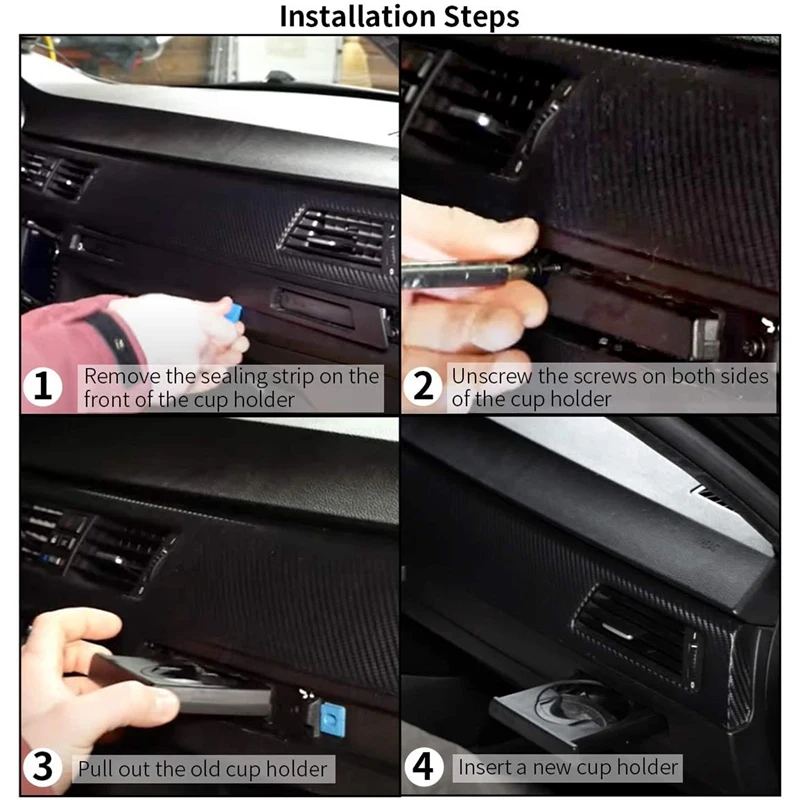 Installation Steps

1 Remove the sealing strip on the front of the cup holder

2 Unscrew the screws on both sides of the cup holder

3 Pull out the old cup holder

4 Insert a new cup holder