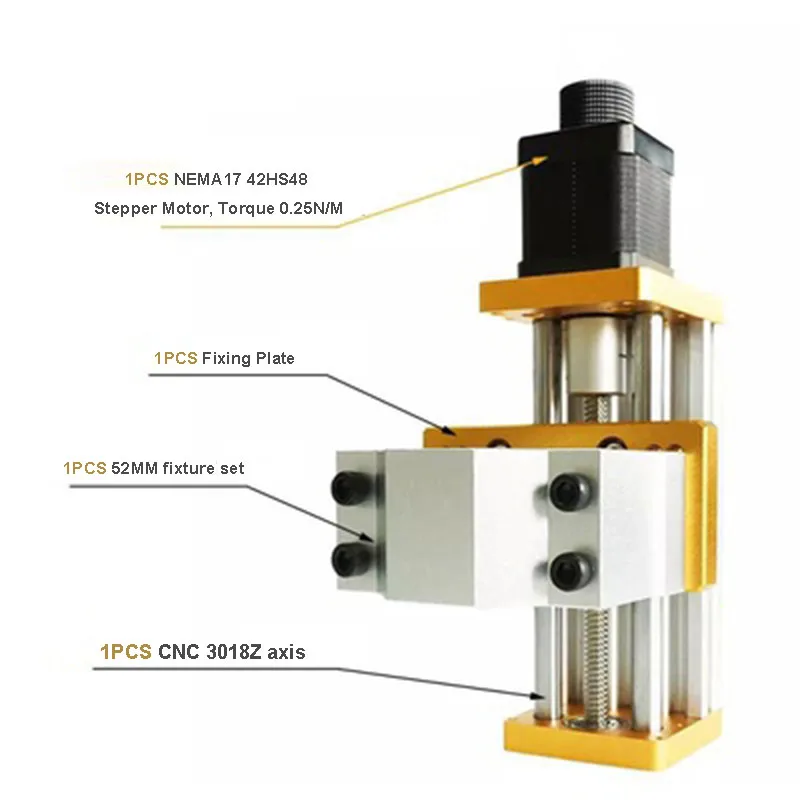 1PCS NEMA17 42HS48
Stepper Motor, Torque 0.25N/M

1PCS Fixing Plate

1PCS 52MM fixture set

1PCS CNC 3018Z axis