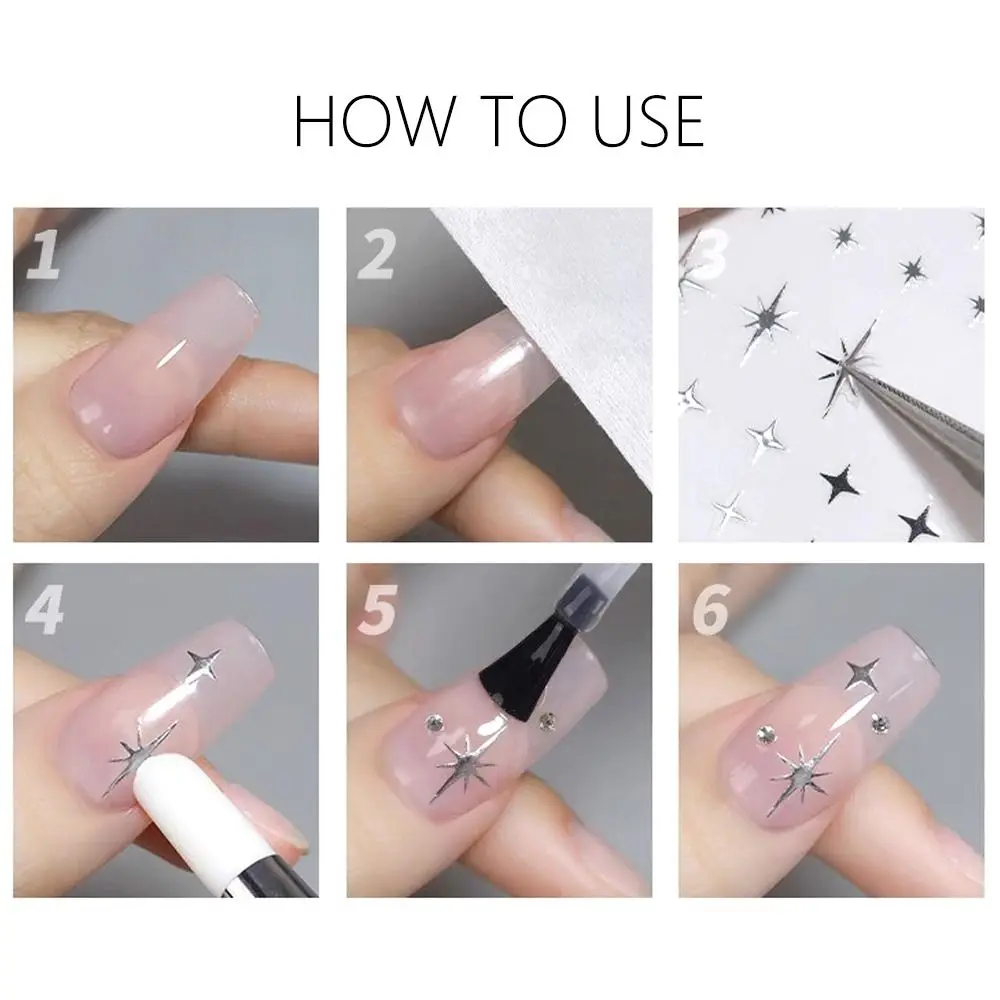 HOW TO USE

1

2

3

4

5

6