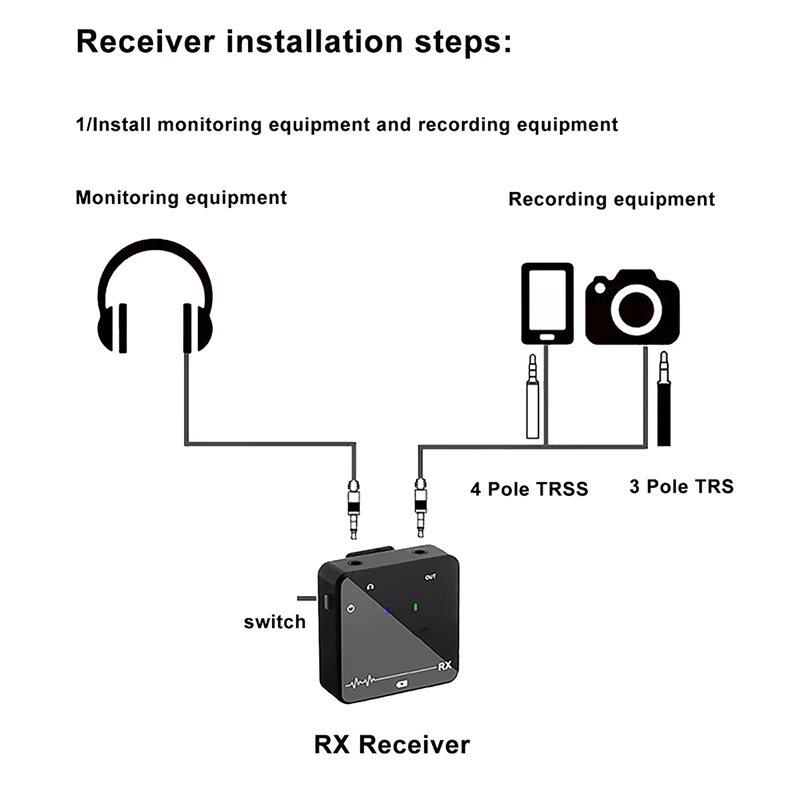 Receiver installation steps:

1/Install monitoring equipment and recording equipment

Monitoring equipment

Recording equipment

4 Pole TRSS

3 Pole TRS

OUT

switch

RX

RX Receiver