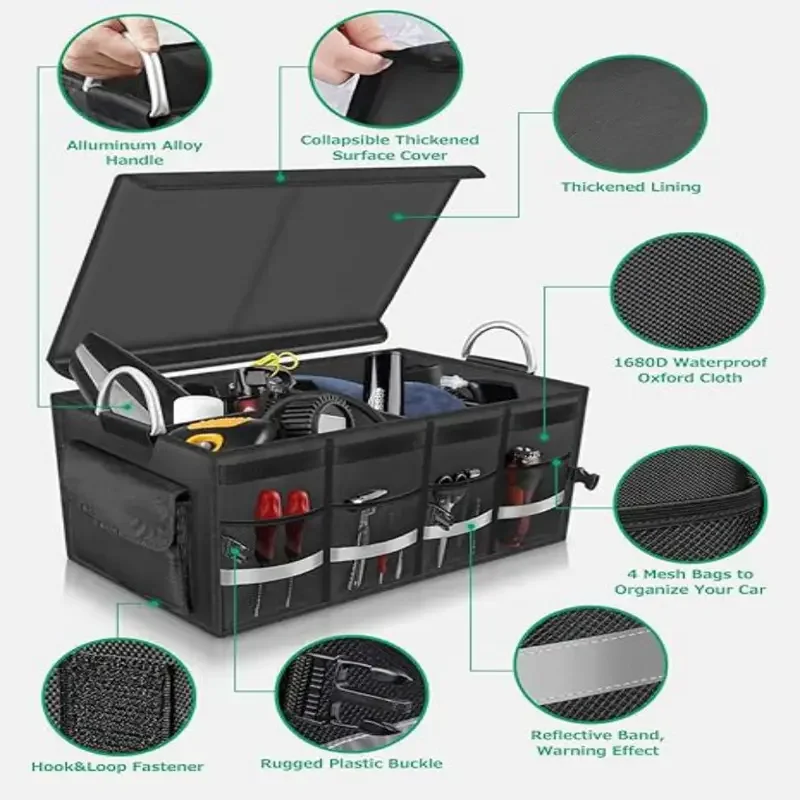 Alluminum Alloy Handle

Collapsible Thickened Surface Cover

Thickened Lining

1680D Waterproof Oxford Cloth

4 Mesh Bags to Organize Your Car

Reflective Band, Warning Effect

Rugged Plastic Buckle

Hook&Loop Fastener