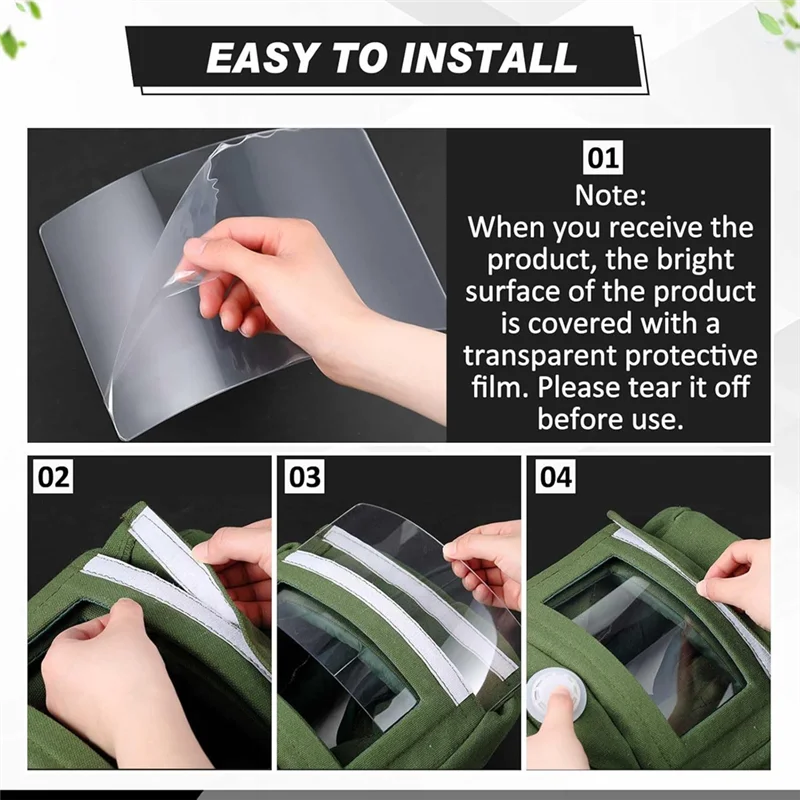 EASY TO INSTALL

01
Note:
When you receive the product, the bright surface of the product is covered with a transparent protective film. Please tear it off before use.

02

03

04