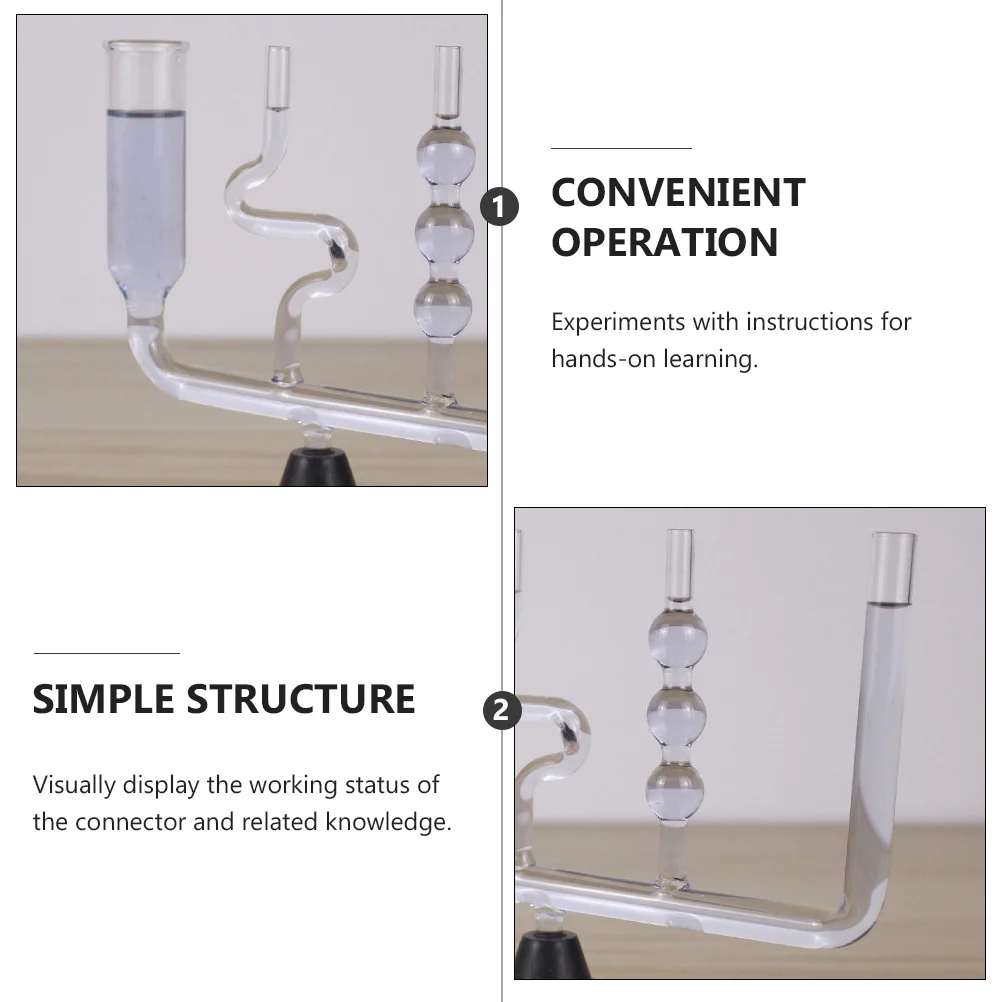 1

CONVENIENT OPERATION

Experiments with instructions for hands-on learning.

SIMPLE STRUCTURE

2

Visually display the working status of the connector and related knowledge.