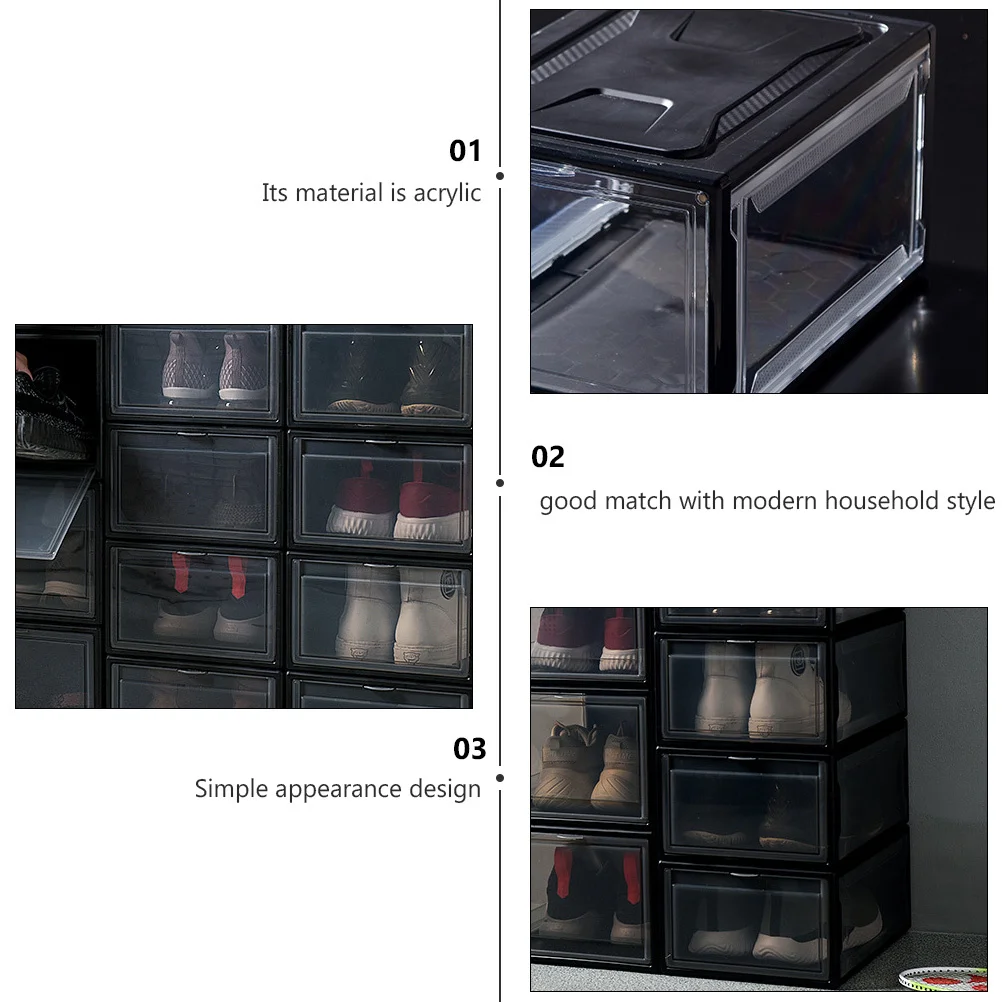 01
Its material is acrylic

02
good match with modern household style

03
Simple appearance design