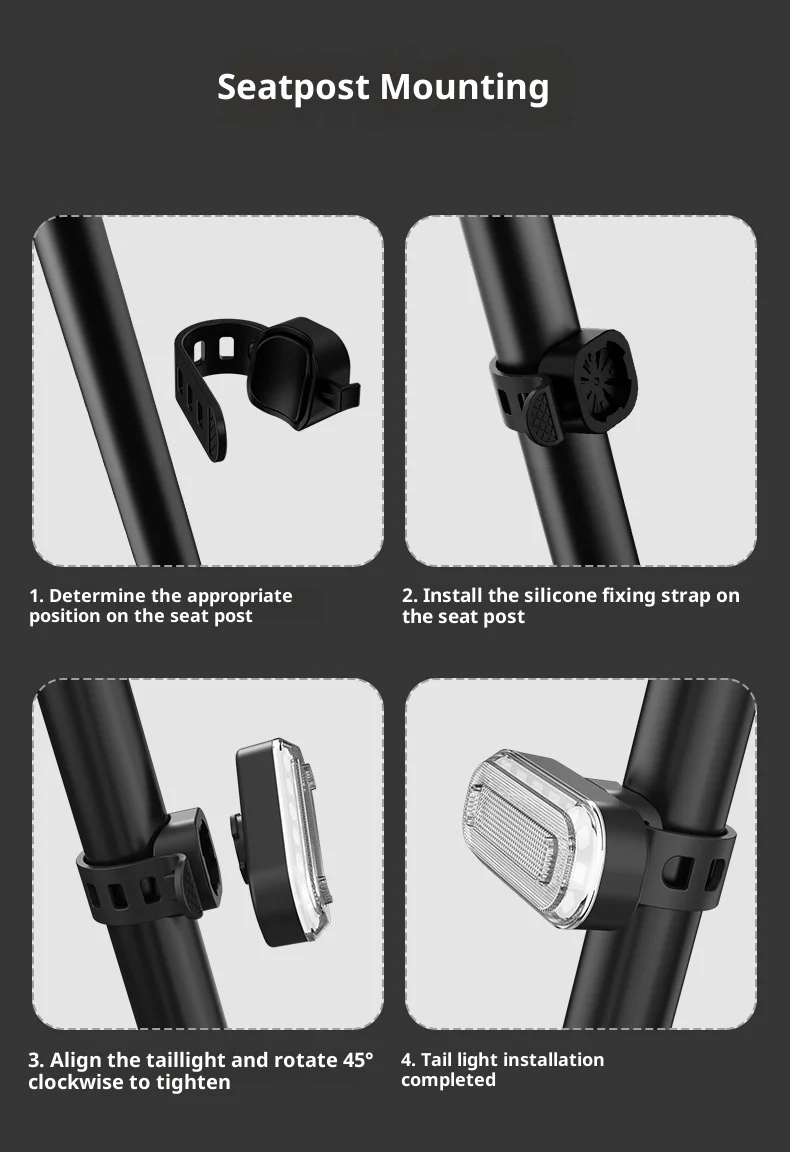 Seatpost Mounting

1. Determine the appropriate position on the seat post

2. Install the silicone fixing strap on the seat post

3. Align the taillight and rotate 45° clockwise to tighten

4. Tail light installation completed